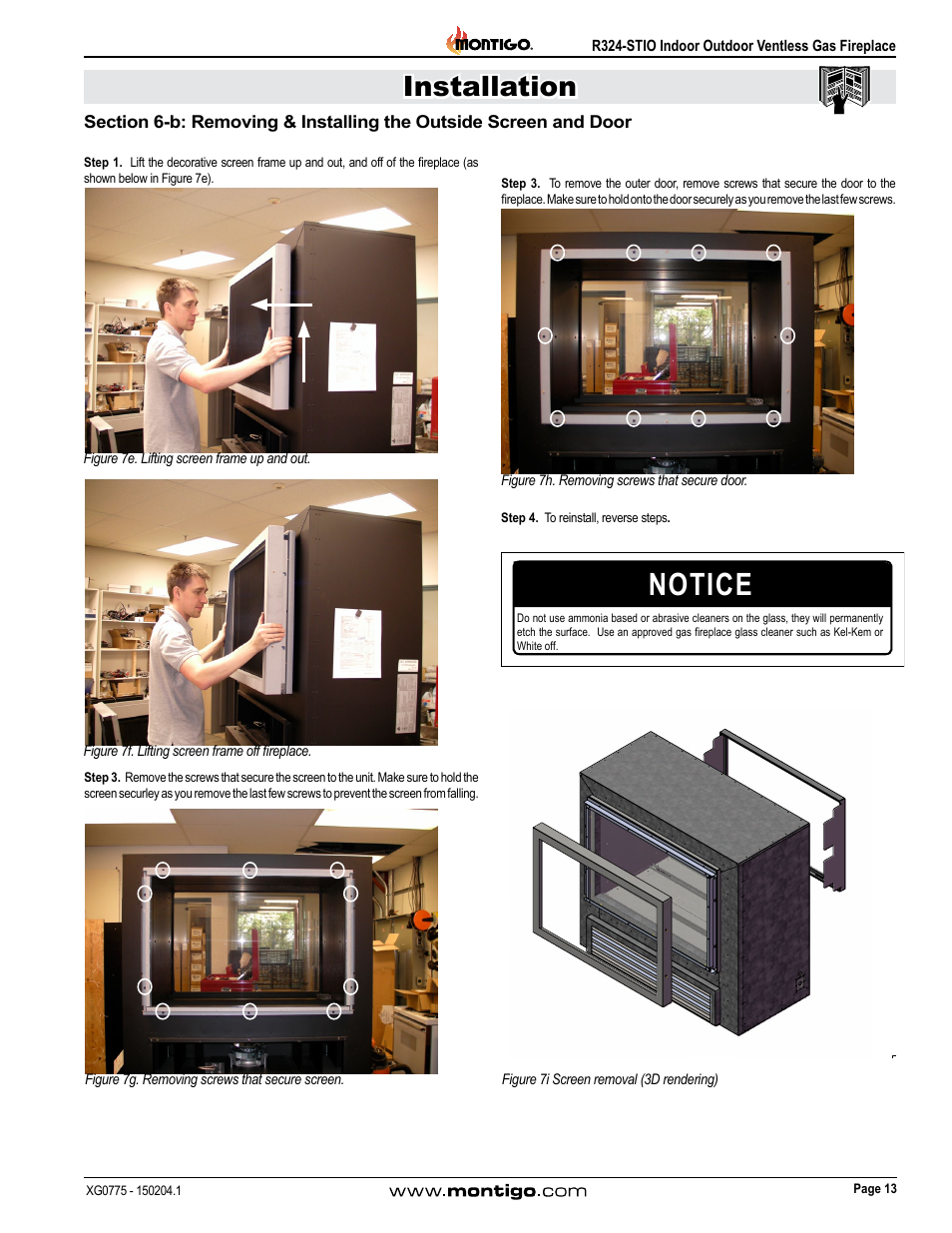 MONTIGO. R324-STIO Indoor Outdoor Ventless Gas Fireplace

Installation

Section 6-b: Removing & Installing the Outside Screen and Door

Step 1. Lift the decorative screen frame up and out, and off of the fireplace (as shown below in Figure 7e).

Figure 7e. Lifting screen frame up and out.

Figure 7f. Lifting screen frame off fireplace.

Step 3. Remove the screws that secure the screen to the unit. Make sure to hold the screen securley as you remove the last few screws to prevent the screen from falling.

Figure 7g. Removing screws that secure screen.

Step 3. To remove the outer door, remove screws that secure the door to the fireplace. Make sure to hold onto the door securely as you remove the last few screws.

Figure 7h. Removing screws that secure door.

Step 4. To reinstall, reverse steps.

NOTICE

Do not use ammonia based or abrasive cleaners on the glass, they will permanently etch the surface. Use an approved gas fireplace glass cleaner such as Kel-Kem or White off.

Figure 7i Screen removal (3D rendering)

XG0775 - 150204.1 www.montigo.com Page 13