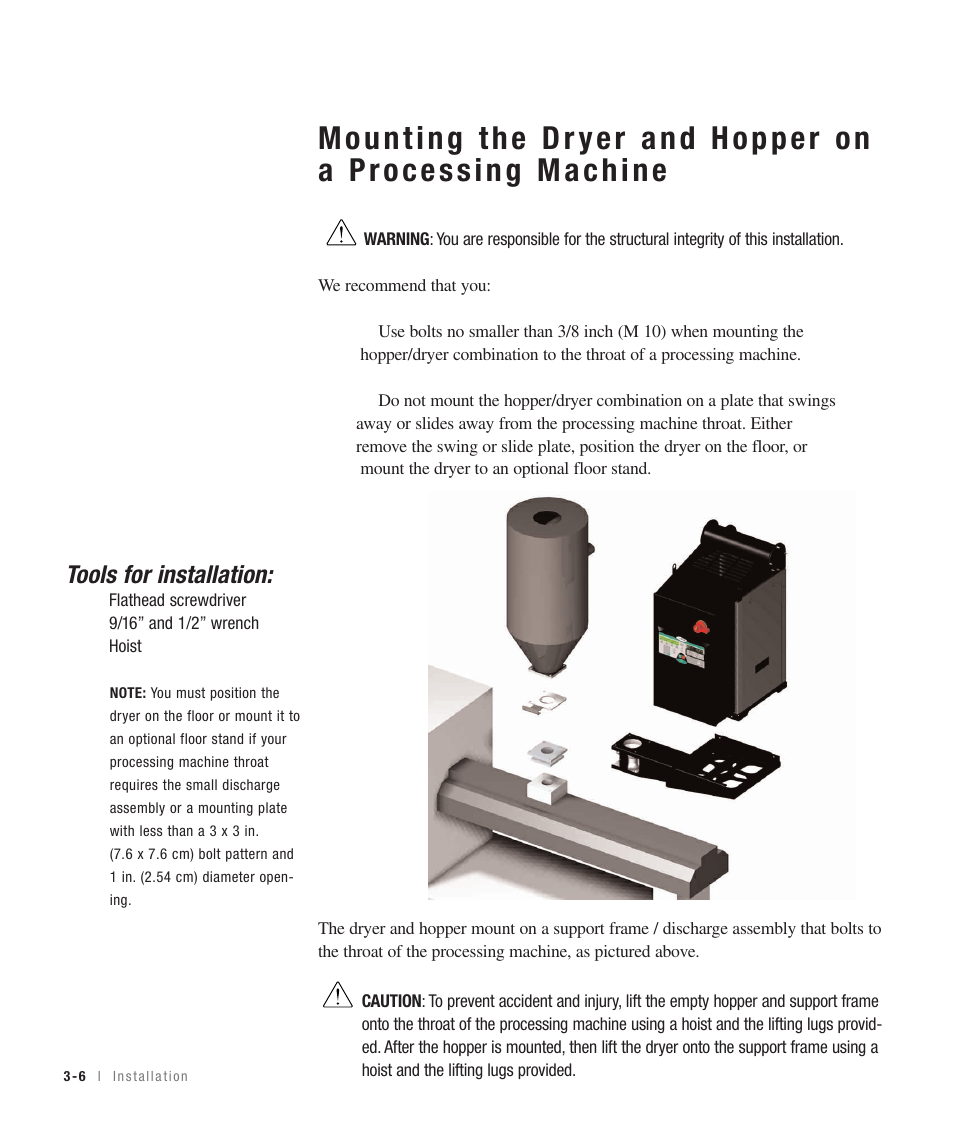 Mounting the Dryer and Hopper on a Processing Machine

WARNING: You are responsible for the structural integrity of this installation.

We recommend that you:

Use bolts no smaller than 3/8 inch (M 10) when mounting the hopper/dryer combination to the throat of a processing machine.

Do not mount the hopper/dryer combination on a plate that swings away or slides away from the processing machine throat. Either remove the swing or slide plate, position the dryer on the floor, or mount the dryer to an optional floor stand.

Tools for installation:
Flathead screwdriver
9/16” and 1/2” wrench
Hoist

NOTE: You must position the dryer on the floor or mount it to an optional floor stand if your processing machine throat requires the small discharge assembly or a mounting plate with less than a 3 x 3 in. (7.6 x 7.6 cm) bolt pattern and 1 in. (2.54 cm) diameter opening.

The dryer and hopper mount on a support frame / discharge assembly that bolts to the throat of the processing machine, as pictured above.

CAUTION: To prevent accident and injury, lift the empty hopper and support frame onto the throat of the processing machine using a hoist and the lifting lugs provided. After the hopper is mounted, then lift the dryer onto the support frame using a hoist and the lifting lugs provided.

3-6 | Installation