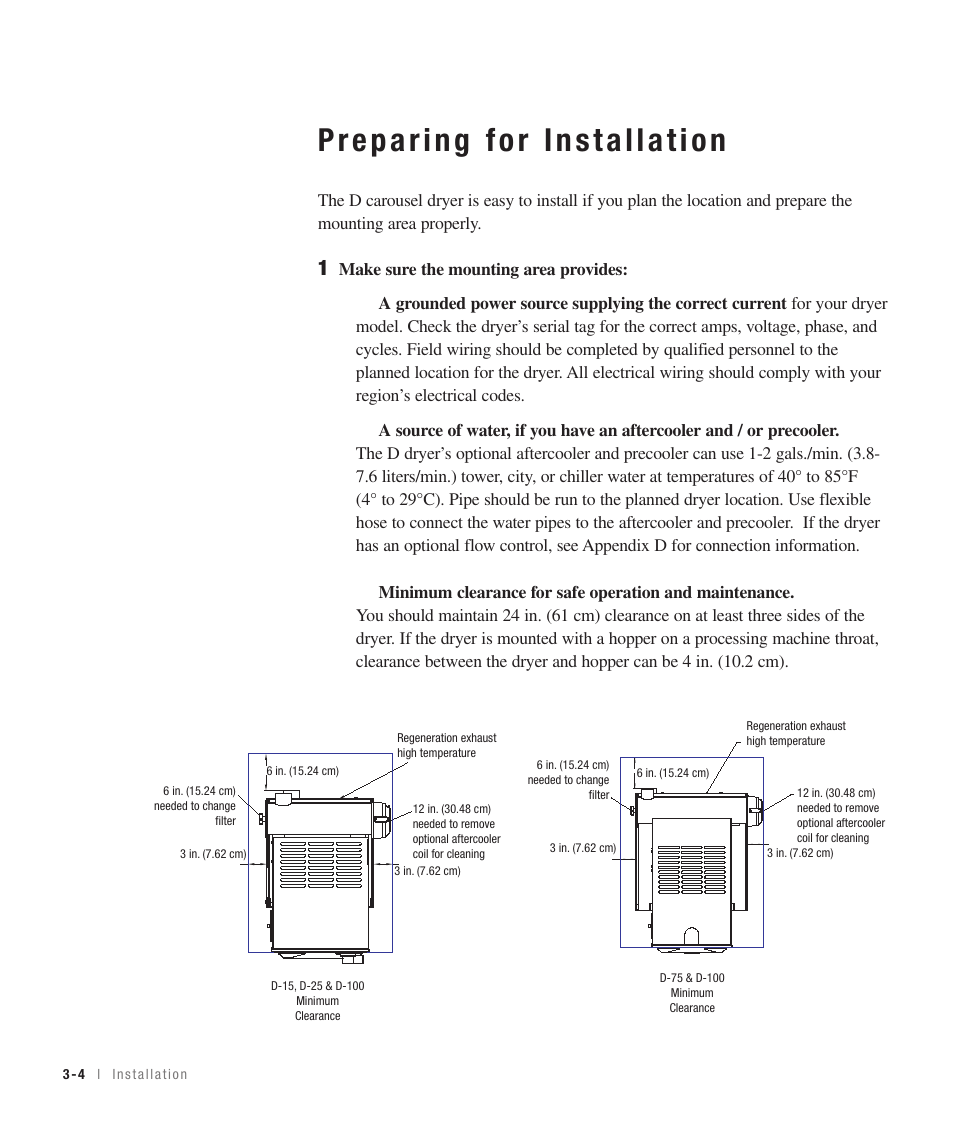 Preparing for Installation

The D carousel dryer is easy to install if you plan the location and prepare the mounting area properly.

1 Make sure the mounting area provides:

A grounded power source supplying the correct current for your dryer model. Check the dryer's serial tag for the correct amps, voltage, phase, and cycles. Field wiring should be completed by qualified personnel to the planned location for the dryer. All electrical wiring should comply with your region's electrical codes.

A source of water, if you have an aftercooler and / or precooler. The D dryer's optional aftercooler and precooler can use 1-2 gals./min. (3.8-7.6 liters/min.) tower, city, or chiller water at temperatures of 40° to 85°F (4° to 29°C). Pipe should be run to the planned dryer location. Use flexible hose to connect the water pipes to the aftercooler and precooler. If the dryer has an optional flow control, see Appendix D for connection information.

Minimum clearance for safe operation and maintenance. You should maintain 24 in. (61 cm) clearance on at least three sides of the dryer. If the dryer is mounted with a hopper on a processing machine throat, clearance between the dryer and hopper can be 4 in. (10.2 cm).

Regeneration exhaust high temperature
6 in. (15.24 cm)
6 in. (15.24 cm) needed to change filter
12 in. (30.48 cm) needed to remove optional aftercooler coil for cleaning
3 in. (7.62 cm)
3 in. (7.62 cm)
D-15, D-25 & D-100 Minimum Clearance

Regeneration exhaust high temperature
6 in. (15.24 cm) needed to change filter
6 in. (15.24 cm)
12 in. (30.48 cm) needed to remove optional aftercooler coil for cleaning
3 in. (7.62 cm)
3 in. (7.62 cm)
D-75 & D-100 Minimum Clearance

3-4 | Installation