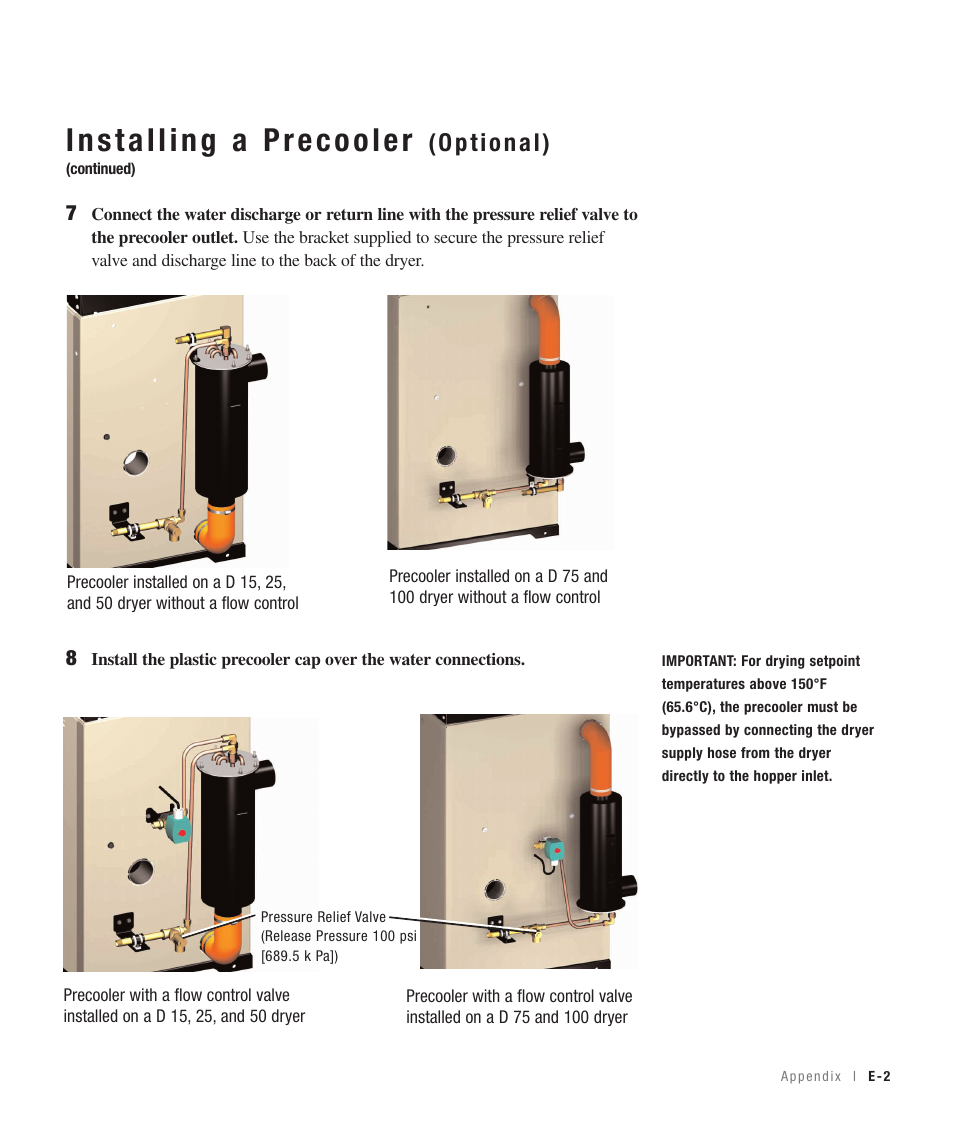 Installing a Precooler (Optional)
(continued)

7 Connect the water discharge or return line with the pressure relief valve to the precooler outlet. Use the bracket supplied to secure the pressure relief valve and discharge line to the back of the dryer.

Precooler installed on a D 15, 25, and 50 dryer without a flow control

Precooler installed on a D 75 and 100 dryer without a flow control

8 Install the plastic precooler cap over the water connections.

IMPORTANT: For drying setpoint temperatures above 150°F (65.6°C), the precooler must be bypassed by connecting the dryer supply hose from the dryer directly to the hopper inlet.

Pressure Relief Valve (Release Pressure 100 psi [689.5 k Pa])

Precooler with a flow control valve installed on a D 15, 25, and 50 dryer

Precooler with a flow control valve installed on a D 75 and 100 dryer

Appendix | E-2