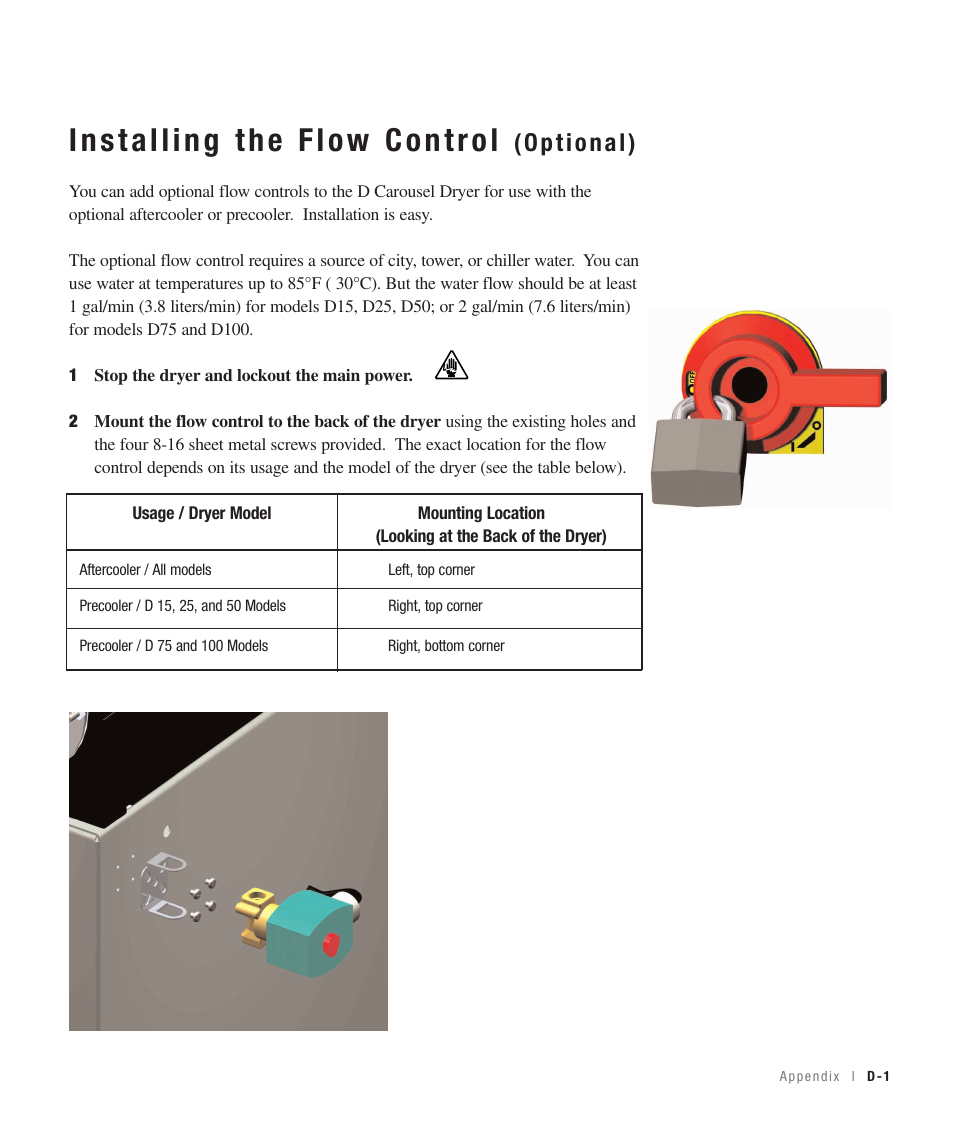 Installing the Flow Control (Optional)

You can add optional flow controls to the D Carousel Dryer for use with the optional aftercooler or precooler. Installation is easy.

The optional flow control requires a source of city, tower, or chiller water. You can use water at temperatures up to 85°F ( 30°C). But the water flow should be at least 1 gal/min (3.8 liters/min) for models D15, D25, D50; or 2 gal/min (7.6 liters/min) for models D75 and D100.

1 Stop the dryer and lockout the main power.

2 Mount the flow control to the back of the dryer using the existing holes and the four 8-16 sheet metal screws provided. The exact location for the flow control depends on its usage and the model of the dryer (see the table below).

| Usage / Dryer Model | Mounting Location (Looking at the Back of the Dryer) |
|---|---|
| Aftercooler / All models | Left, top corner |
| Precooler / D 15, 25, and 50 Models | Right, top corner |
| Precooler / D 75 and 100 Models | Right, bottom corner |

Appendix | D-1