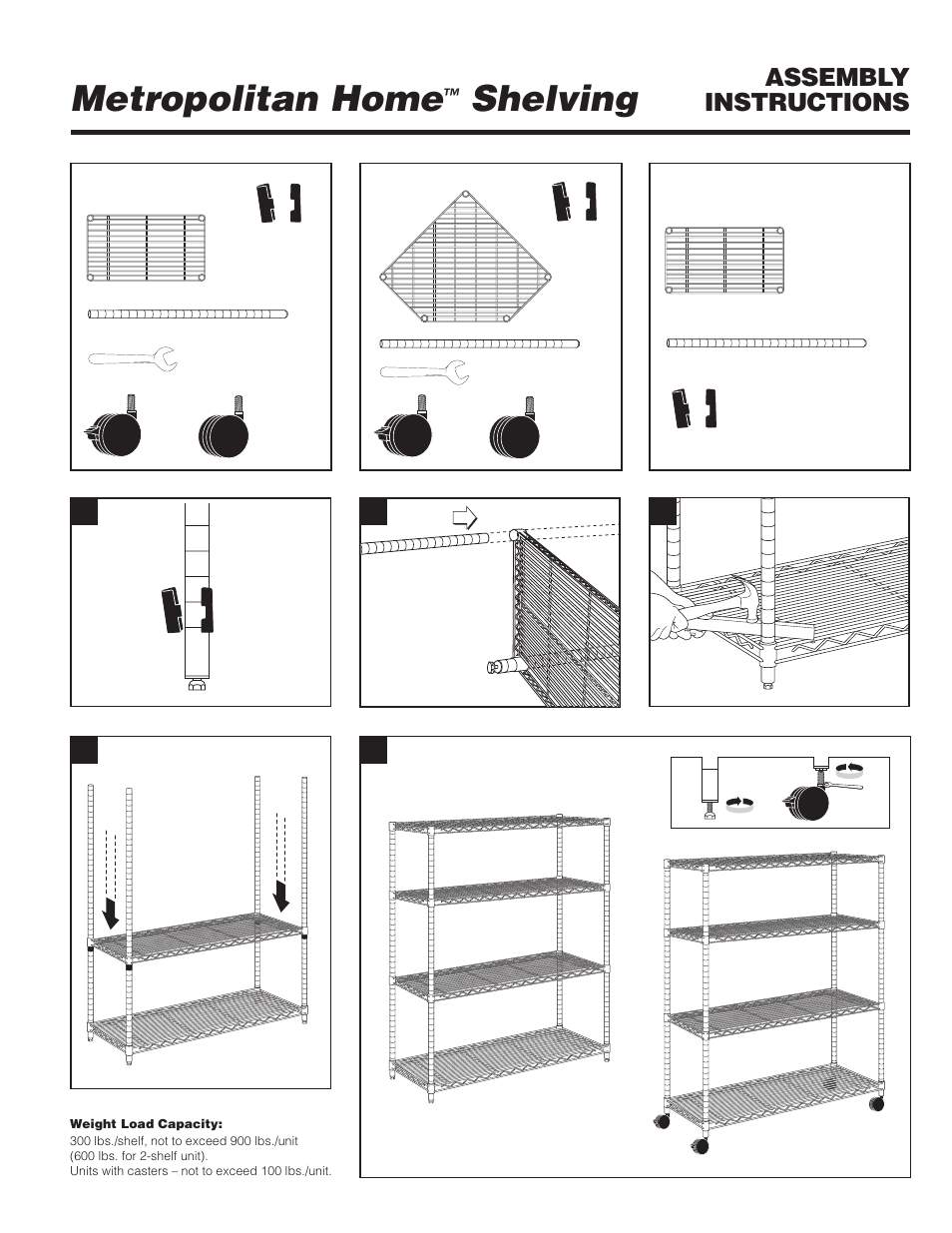 Metropolitan Home™ Shelving

ASSEMBLY INSTRUCTIONS

Weight Load Capacity:
300 lbs./shelf, not to exceed 900 lbs./unit (600 lbs. for 2-shelf unit).
Units with casters – not to exceed 100 lbs./unit.