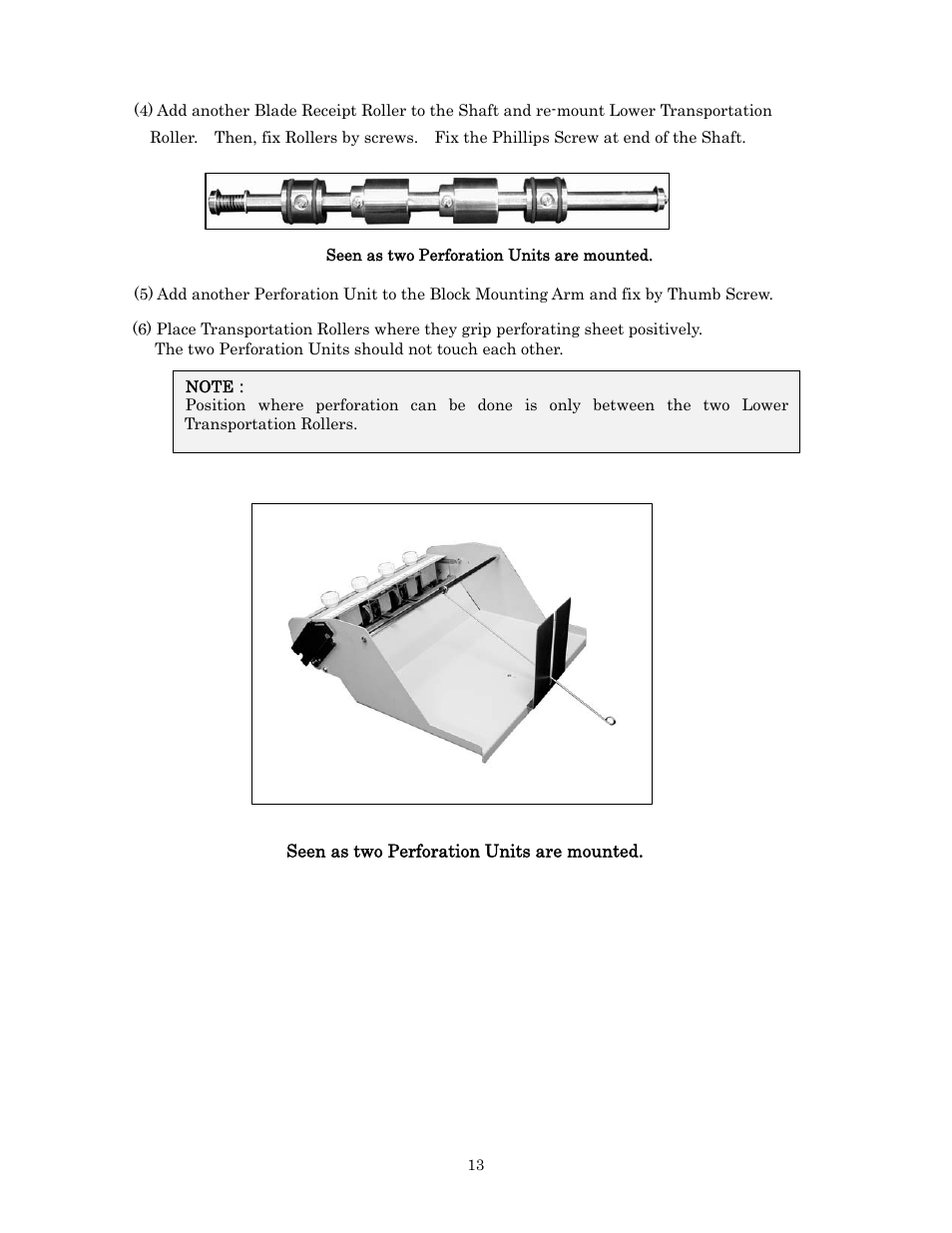 (4) Add another Blade Receipt Roller to the Shaft and re-mount Lower Transportation Roller. Then, fix Rollers by screws. Fix the Phillips Screw at end of the Shaft.

Seen as two Perforation Units are mounted.

(5) Add another Perforation Unit to the Block Mounting Arm and fix by Thumb Screw.

(6) Place Transportation Rollers where they grip perforating sheet positively.
The two Perforation Units should not touch each other.

NOTE :
Position where perforation can be done is only between the two Lower Transportation Rollers.

Seen as two Perforation Units are mounted.

13