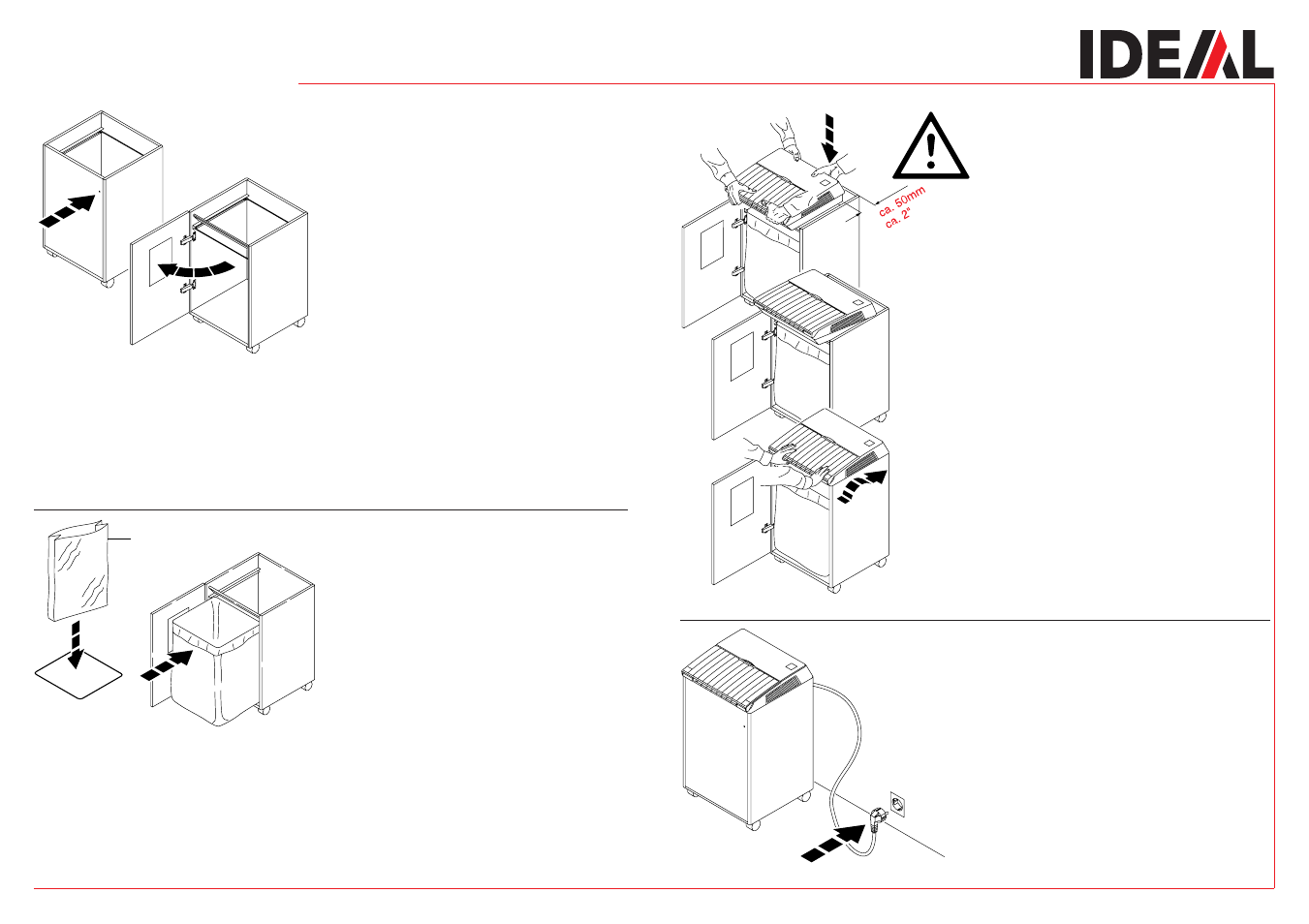 IDEAL

ca. 50mm
ca. 2"