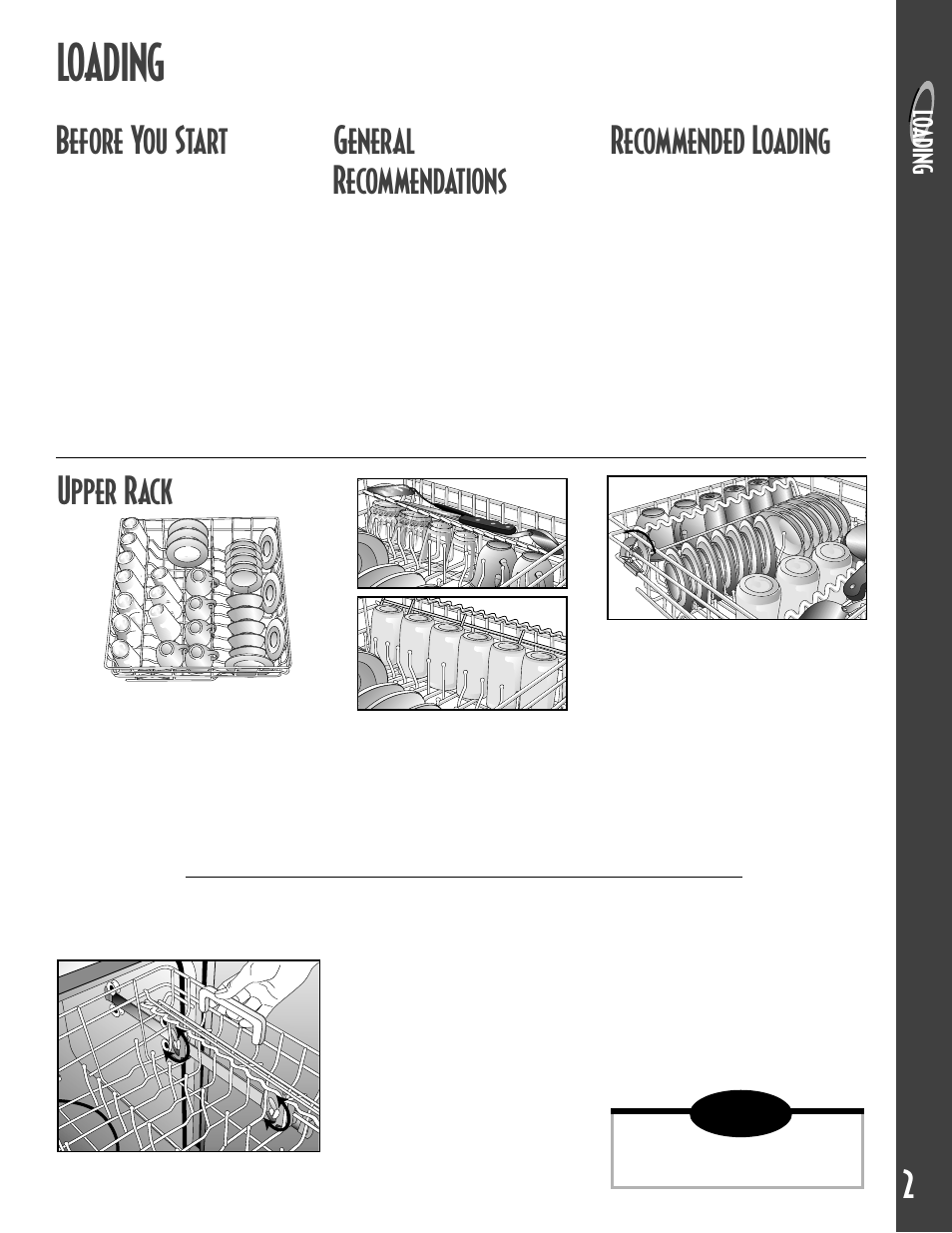 LOADING

BEFORE YOU START

GENERAL RECOMMENDATIONS

RECOMMENDED LOADING

UPPER RACK

LOADING

2