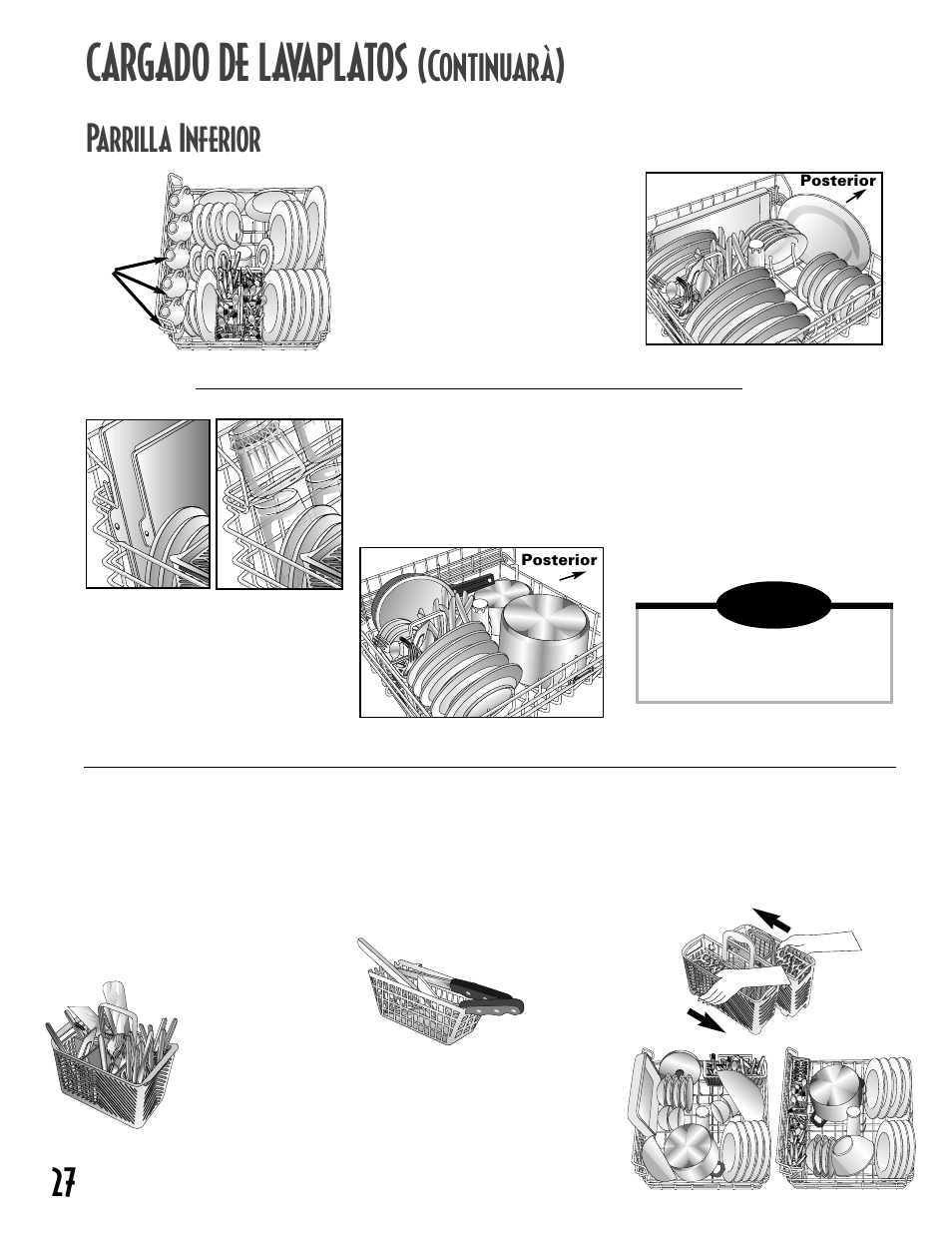 CARGADO DE LAVAPLATOS (CONTINUARÀ)

PARRILLA INFERIOR

Posterior

Posterior

27