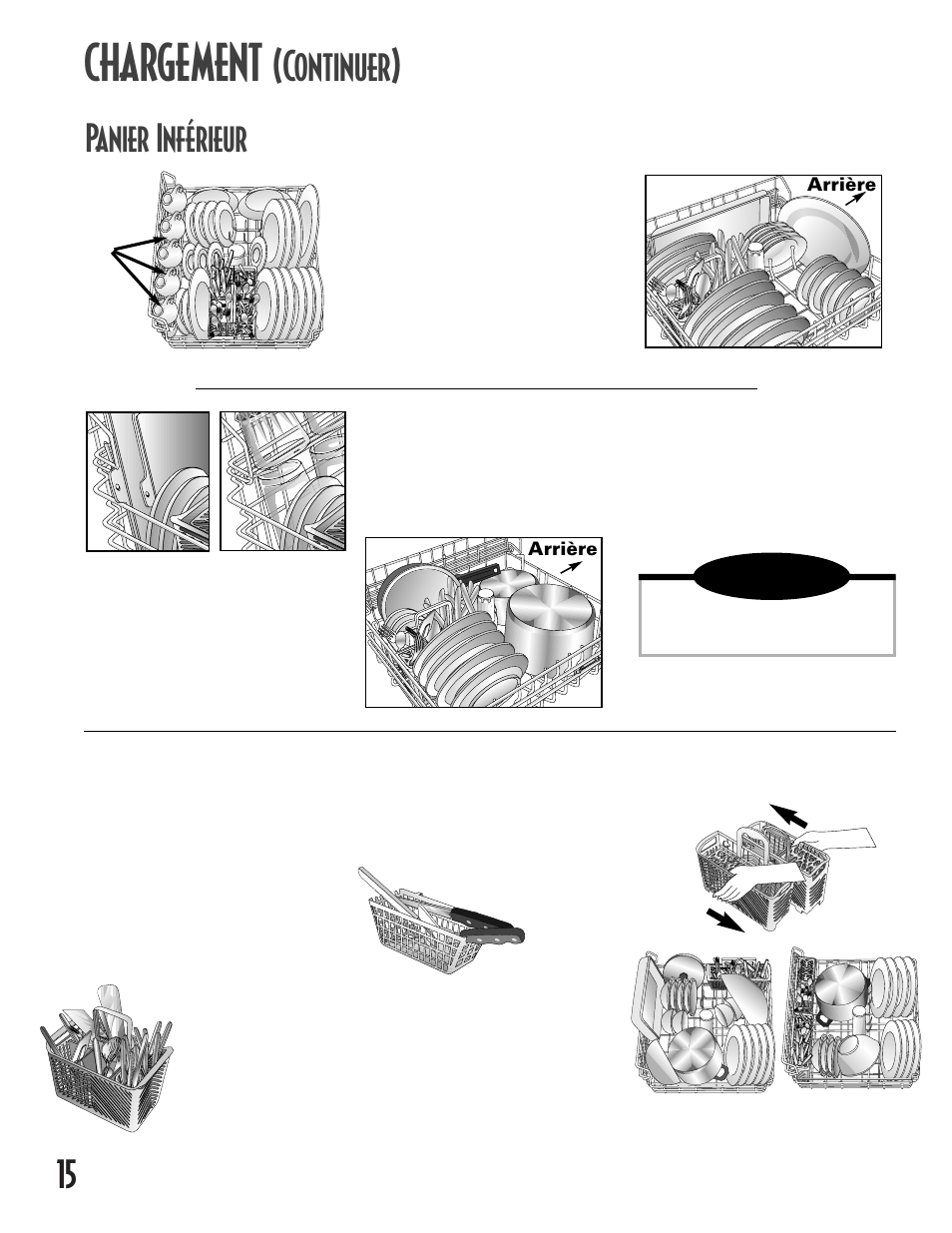 CHARGEMENT (CONTINUER)

PANIER INFÉRIEUR

Arrière

Arrière

15