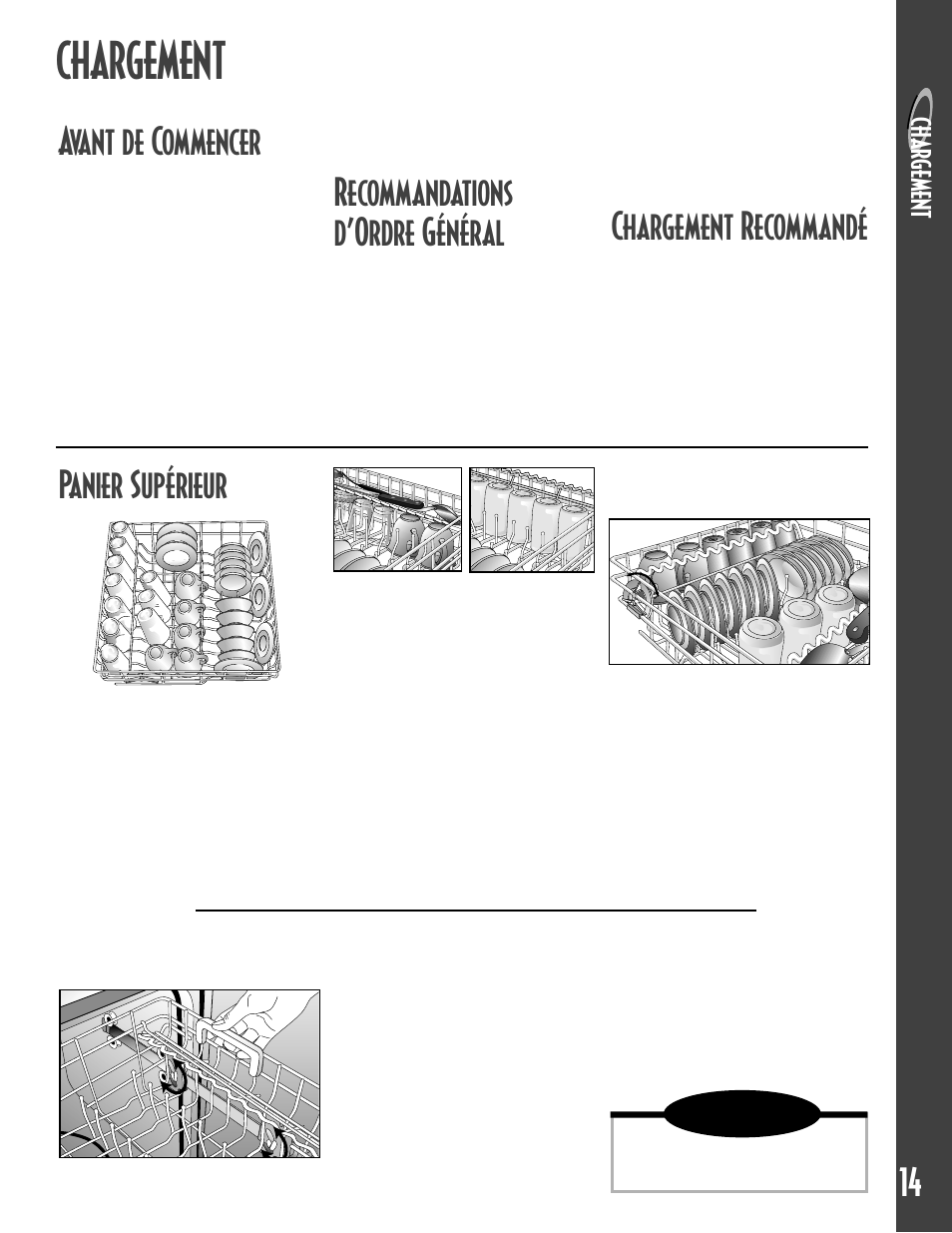 CHARGEMENT

AVANT DE COMMENCER

RECOMMANDATIONS D'ORDRE GÉNÉRAL

CHARGEMENT RECOMMANDÉ

PANIER SUPÉRIEUR

CHARGEMENT

14