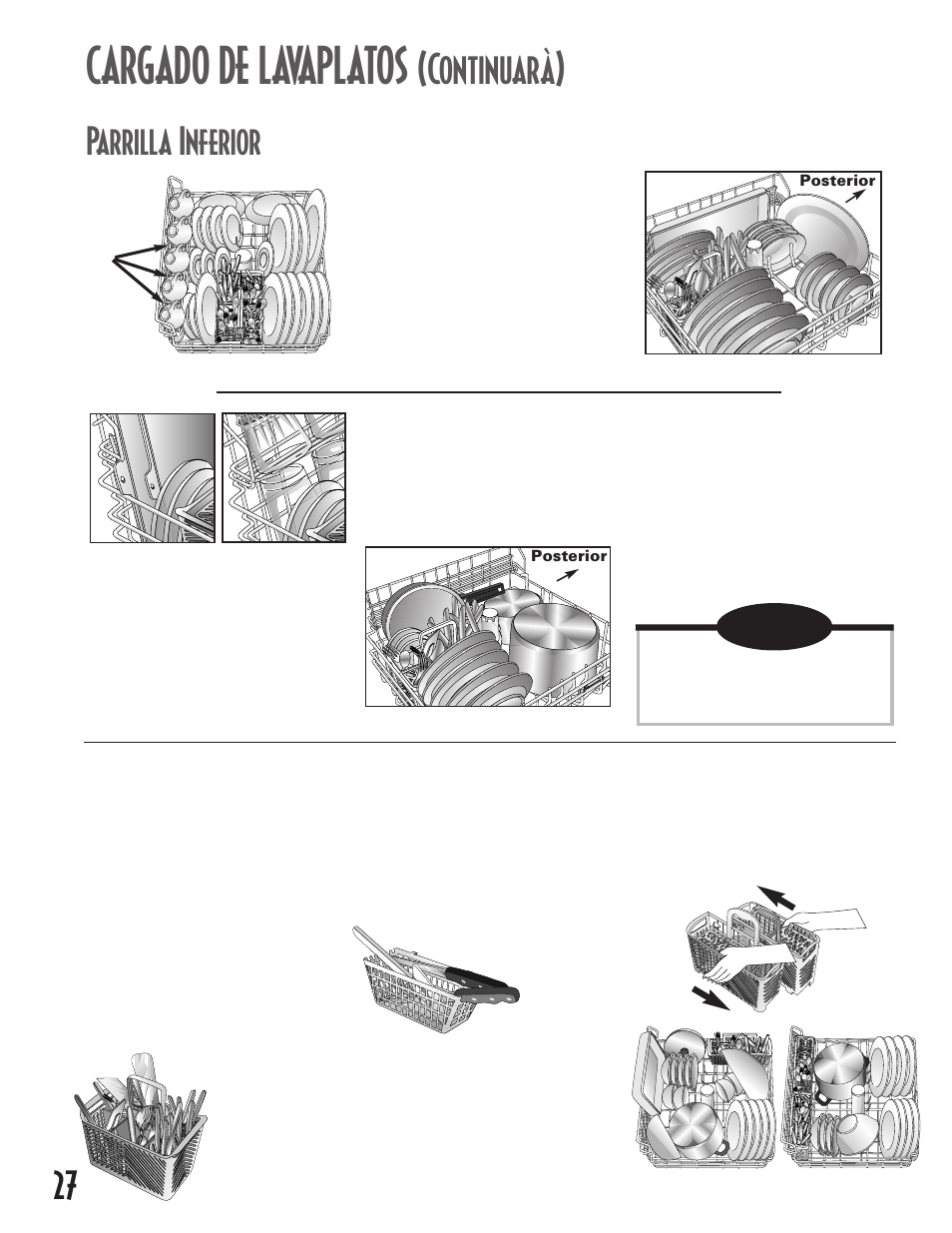 CARGADO DE LAVAPLATOS (CONTINUARÀ)

PARRILLA INFERIOR

Posterior

Posterior

27