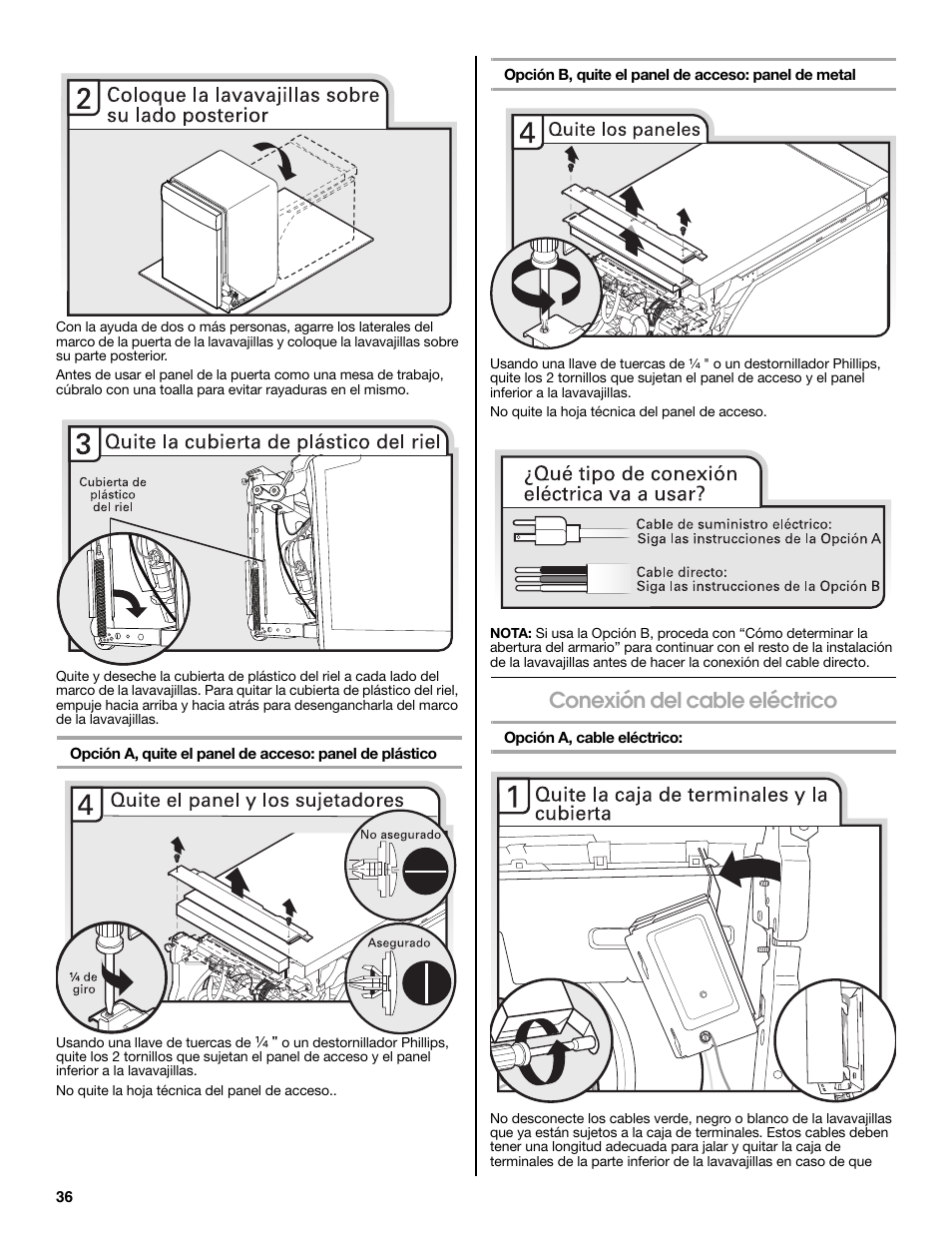 2 Coloque la lavavajillas sobre su lado posterior

Con la ayuda de dos o más personas, agarre los laterales del marco de la puerta de la lavavajillas y coloque la lavavajillas sobre su parte posterior.

Antes de usar el panel de la puerta como una mesa de trabajo, cúbralo con una toalla para evitar rayaduras en el mismo.

3 Quite la cubierta de plástico del riel

Cubierta de plástico del riel

Quite y deseche la cubierta de plástico del riel a cada lado del marco de la lavavajillas. Para quitar la cubierta de plástico del riel, empuje hacia arriba y hacia atrás para desengancharla del marco de la lavavajillas.

Opción A, quite el panel de acceso: panel de plástico

4 Quite el panel y los sujetadores

No asegurado

Asegurado

¼ de giro

Usando una llave de tuercas de ¼ " o un destornillador Phillips, quite los 2 tornillos que sujetan el panel de acceso y el panel inferior a la lavavajillas.

No quite la hoja técnica del panel de acceso..

Opción B, quite el panel de acceso: panel de metal

4 Quite los paneles

Usando una llave de tuercas de ¼ " o un destornillador Phillips, quite los 2 tornillos que sujetan el panel de acceso y el panel inferior a la lavavajillas.

No quite la hoja técnica del panel de acceso.

¿Qué tipo de conexión eléctrica va a usar?

Cable de suministro eléctrico: Siga las instrucciones de la Opción A

Cable directo: Siga las instrucciones de la Opción B

**NOTA:** Si usa la Opción B, proceda con "Cómo determinar la abertura del armario" para continuar con el resto de la instalación de la lavavajillas antes de hacer la conexión del cable directo.

Conexión del cable eléctrico

Opción A, cable eléctrico:

1 Quite la caja de terminales y la cubierta

No desconecte los cables verde, negro o blanco de la lavavajillas que ya están sujetos a la caja de terminales. Estos cables deben tener una longitud adecuada para jalar y quitar la caja de terminales de la parte inferior de la lavavajillas en caso de que

36