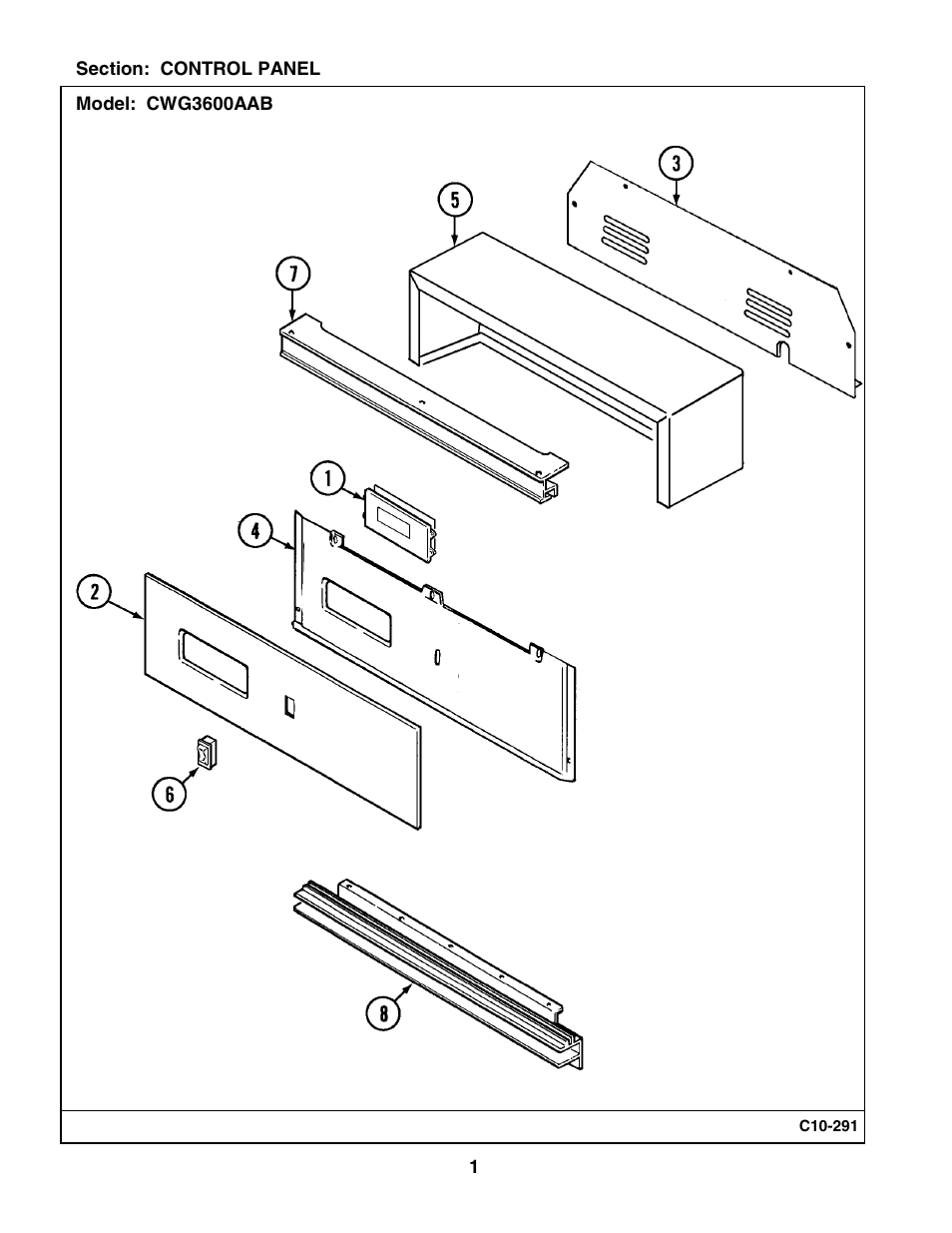 Section: CONTROL PANEL

Model: CWG3600AAB

3

5

7

1

4

2

6

8

C10-291

1