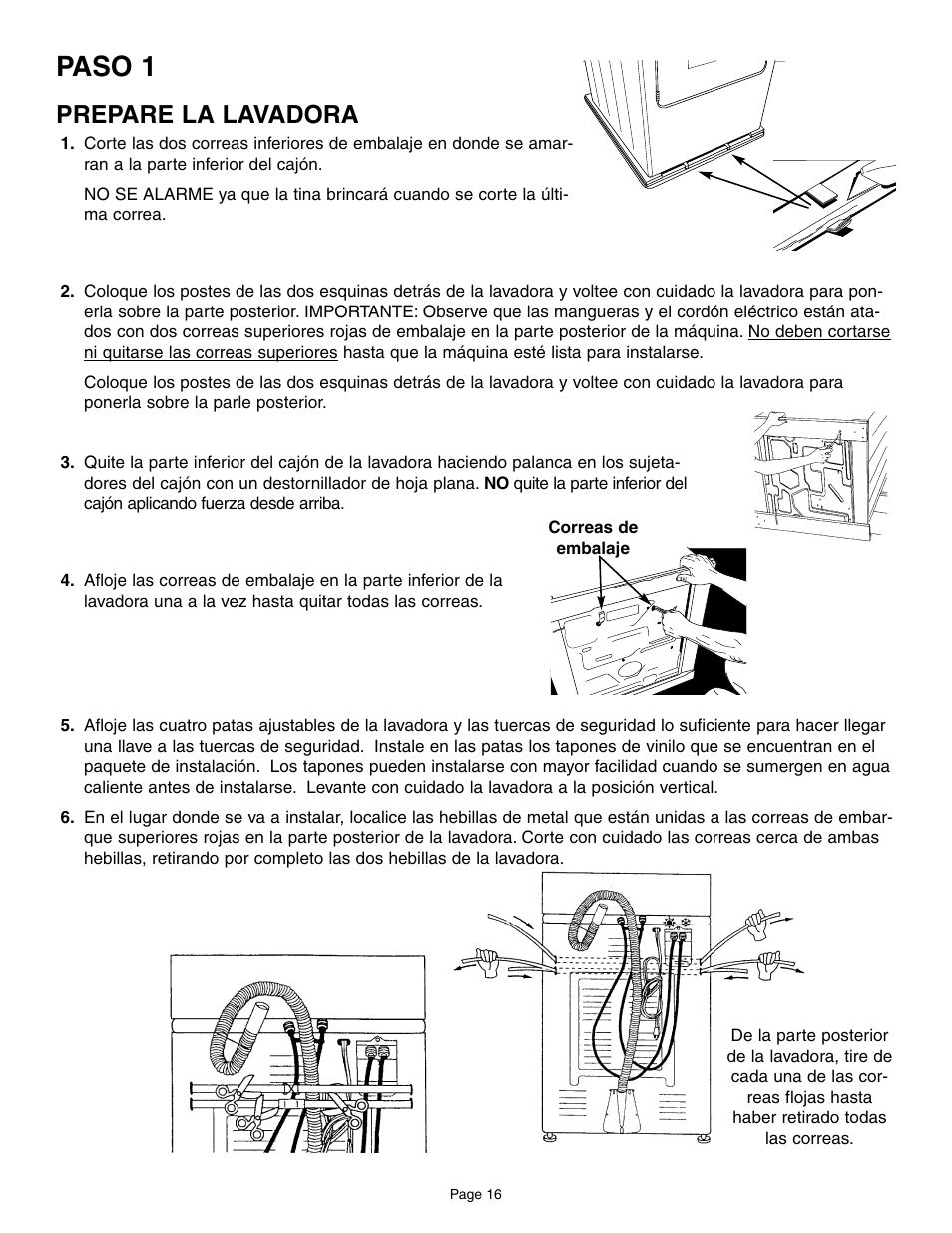 PASO 1

PREPARE LA LAVADORA

1. Corte las dos correas inferiores de embalaje en donde se amarran a la parte inferior del cajón.

NO SE ALARME ya que la tina brincará cuando se corte la última correa.

2. Coloque los postes de las dos esquinas detrás de la lavadora y voltee con cuidado la lavadora para ponerla sobre la parte posterior. IMPORTANTE: Observe que las mangueras y el cordón eléctrico están atados con dos correas superiores rojas de embalaje en la parte posterior de la máquina. No deben cortarse ni quitarse las correas superiores hasta que la máquina esté lista para instalarse.

Coloque los postes de las dos esquinas detrás de la lavadora y voltee con cuidado la lavadora para ponerla sobre la parle posterior.

3. Quite la parte inferior del cajón de la lavadora haciendo palanca en los sujetadores del cajón con un destornillador de hoja plana. NO quite la parte inferior del cajón aplicando fuerza desde arriba.

Correas de embalaje

4. Afloje las correas de embalaje en la parte inferior de la lavadora una a la vez hasta quitar todas las correas.

5. Afloje las cuatro patas ajustables de la lavadora y las tuercas de seguridad lo suficiente para hacer llegar una llave a las tuercas de seguridad. Instale en las patas los tapones de vinilo que se encuentran en el paquete de instalación. Los tapones pueden instalarse con mayor facilidad cuando se sumergen en agua caliente antes de instalarse. Levante con cuidado la lavadora a la posición vertical.

6. En el lugar donde se va a instalar, localice las hebillas de metal que están unidas a las correas de embarque superiores rojas en la parte posterior de la lavadora. Corte con cuidado las correas cerca de ambas hebillas, retirando por completo las dos hebillas de la lavadora.

De la parte posterior de la lavadora, tire de cada una de las correas flojas hasta haber retirado todas las correas.

Page 16