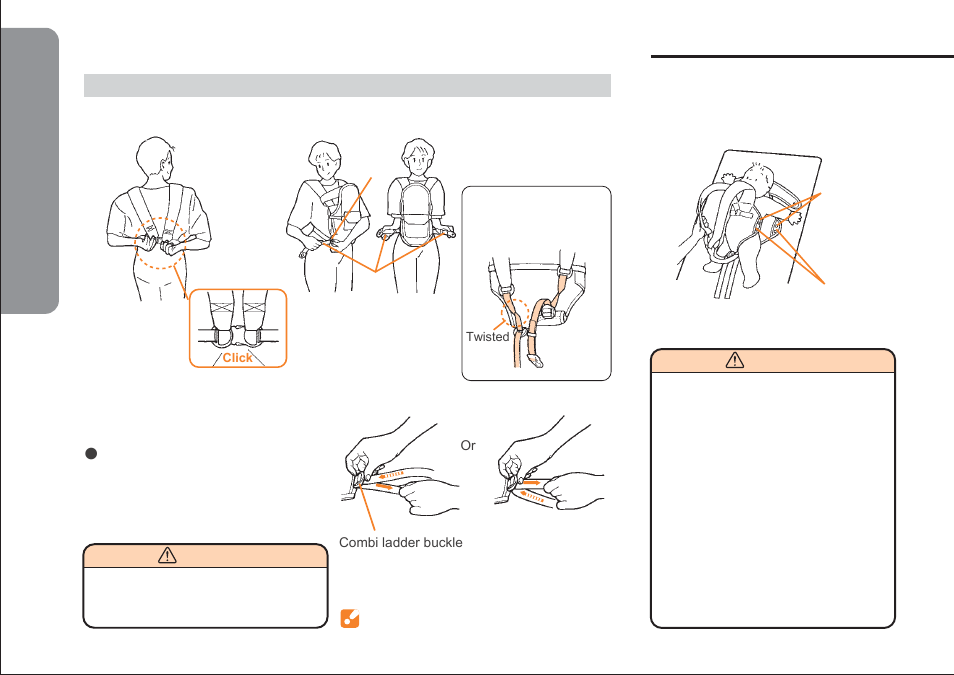 Click

Twisted

Or

Combi ladder buckle