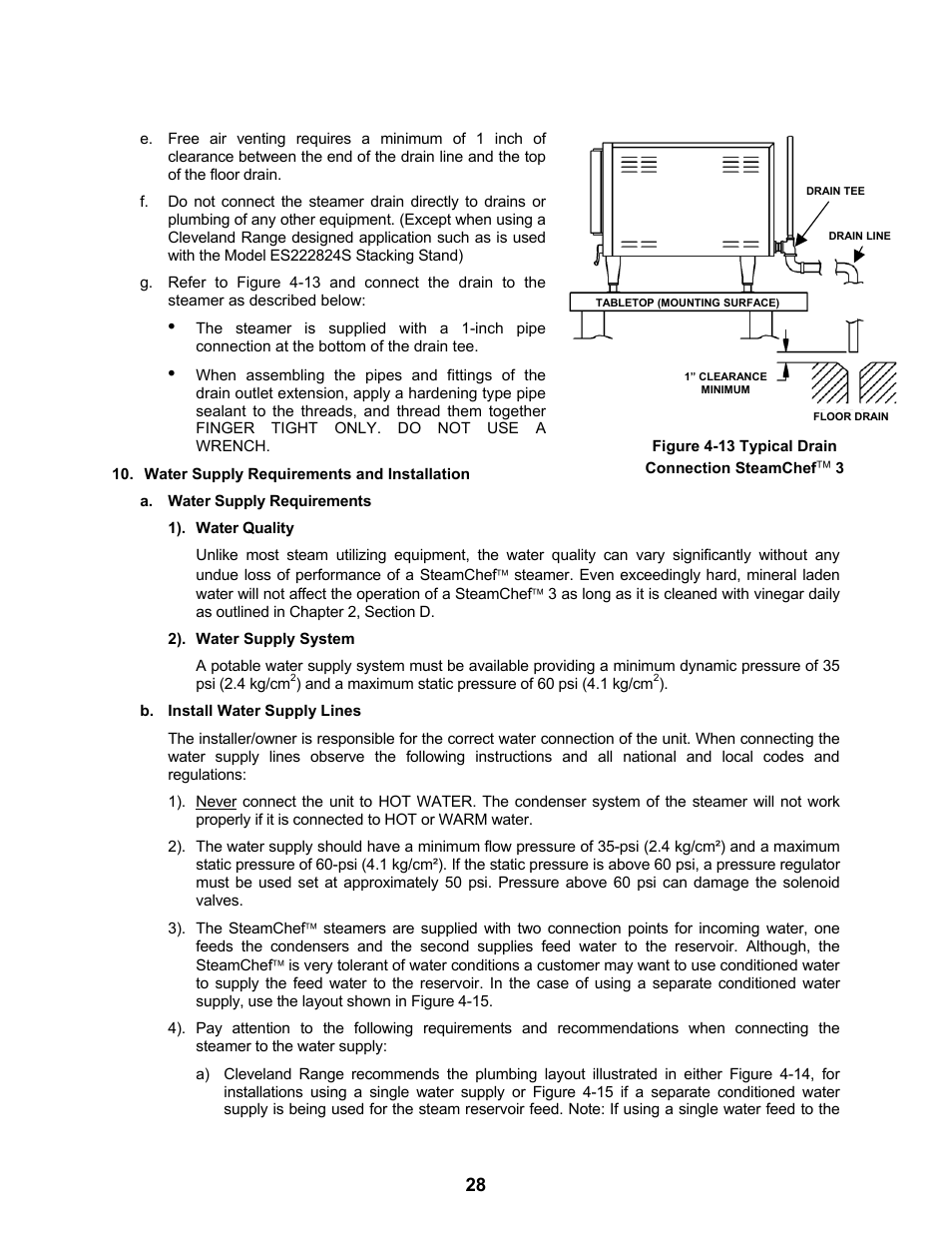 e. Free air venting requires a minimum of 1 inch of clearance between the end of the drain line and the top of the floor drain.

f. Do not connect the steamer drain directly to drains or plumbing of any other equipment. (Except when using a Cleveland Range designed application such as is used with the Model ES222824S Stacking Stand)

g. Refer to Figure 4-13 and connect the drain to the steamer as described below:

• The steamer is supplied with a 1-inch pipe connection at the bottom of the drain tee.

• When assembling the pipes and fittings of the drain outlet extension, apply a hardening type pipe sealant to the threads, and thread them together FINGER TIGHT ONLY. DO NOT USE A WRENCH.

DRAIN TEE

DRAIN LINE

TABLETOP (MOUNTING SURFACE)

1" CLEARANCE MINIMUM

FLOOR DRAIN

Figure 4-13 Typical Drain Connection SteamChef™ 3

10. Water Supply Requirements and Installation

a. Water Supply Requirements

1). Water Quality

Unlike most steam utilizing equipment, the water quality can vary significantly without any undue loss of performance of a SteamChef™ steamer. Even exceedingly hard, mineral laden water will not affect the operation of a SteamChef™ 3 as long as it is cleaned with vinegar daily as outlined in Chapter 2, Section D.

2). Water Supply System

A potable water supply system must be available providing a minimum dynamic pressure of 35 psi (2.4 kg/cm$^2$) and a maximum static pressure of 60 psi (4.1 kg/cm$^2$).

b. Install Water Supply Lines

The installer/owner is responsible for the correct water connection of the unit. When connecting the water supply lines observe the following instructions and all national and local codes and regulations:

1). Never connect the unit to HOT WATER. The condenser system of the steamer will not work properly if it is connected to HOT or WARM water.

2). The water supply should have a minimum flow pressure of 35-psi (2.4 kg/cm²) and a maximum static pressure of 60-psi (4.1 kg/cm²). If the static pressure is above 60 psi, a pressure regulator must be used set at approximately 50 psi. Pressure above 60 psi can damage the solenoid valves.

3). The SteamChef™ steamers are supplied with two connection points for incoming water, one feeds the condensers and the second supplies feed water to the reservoir. Although, the SteamChef™ is very tolerant of water conditions a customer may want to use conditioned water to supply the feed water to the reservoir. In the case of using a separate conditioned water supply, use the layout shown in Figure 4-15.

4). Pay attention to the following requirements and recommendations when connecting the steamer to the water supply:

a) Cleveland Range recommends the plumbing layout illustrated in either Figure 4-14, for installations using a single water supply or Figure 4-15 if a separate conditioned water supply is being used for the steam reservoir feed. Note: If using a single water feed to the

28