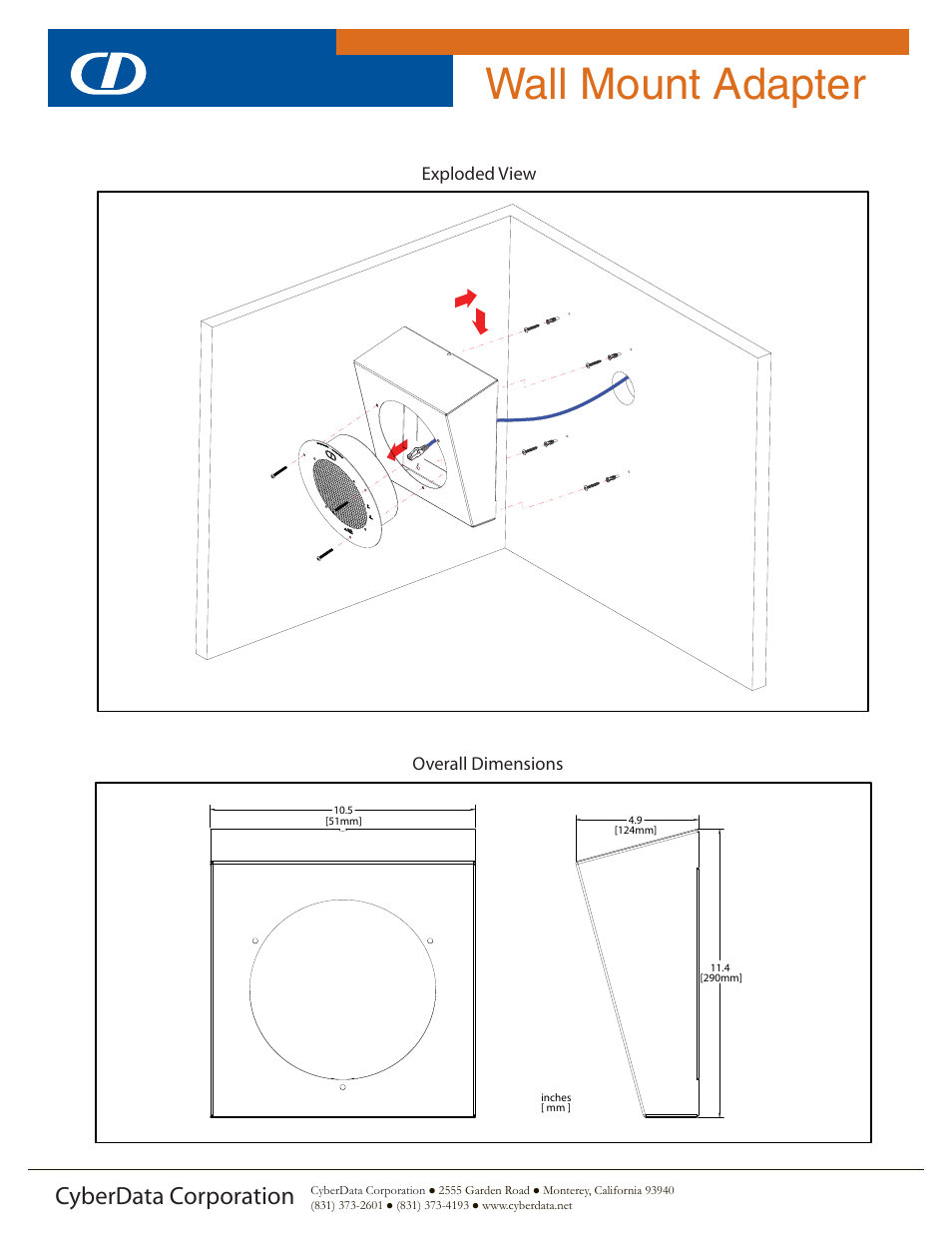 Wall Mount Adapter

Exploded View

Overall Dimensions

10.5
[51mm]

4.9
[124mm]

11.4
[290mm]

inches
[ mm ]

CyberData Corporation

CyberData Corporation ● 2555 Garden Road ● Monterey, California 93940
(831) 373-2601 ● (831) 373-4193 ● www.cyberdata.net