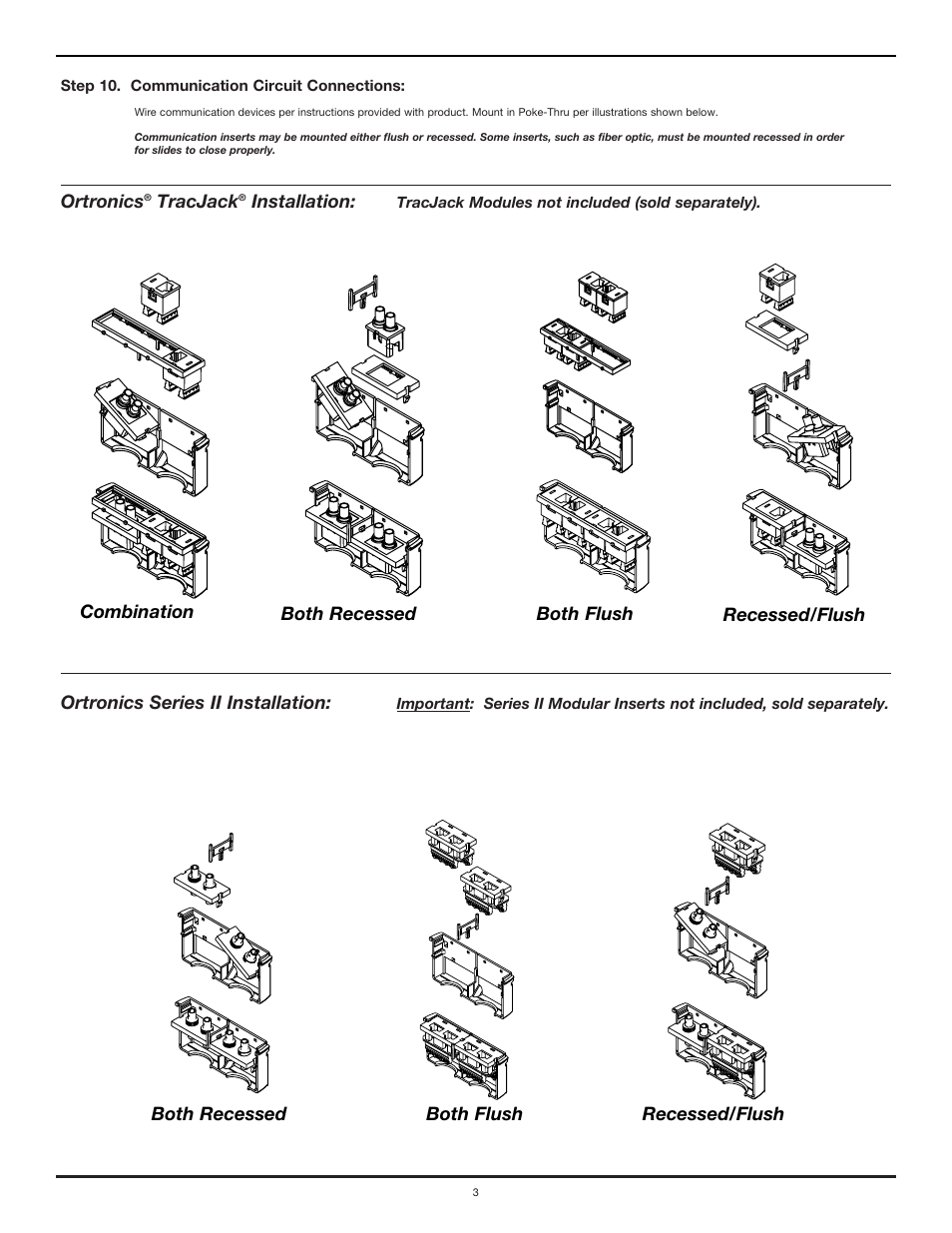 Step 10. Communication Circuit Connections:

Wire communication devices per instructions provided with product. Mount in Poke-Thru per illustrations shown below.

Communication inserts may be mounted either flush or recessed. Some inserts, such as fiber optic, must be mounted recessed in order for slides to close properly.

Ortronics® TracJack® Installation: TracJack Modules not included (sold separately).

Combination

Both Recessed

Both Flush

Recessed/Flush

Ortronics Series II Installation: Important: Series II Modular Inserts not included, sold separately.

Both Recessed

Both Flush

Recessed/Flush

3