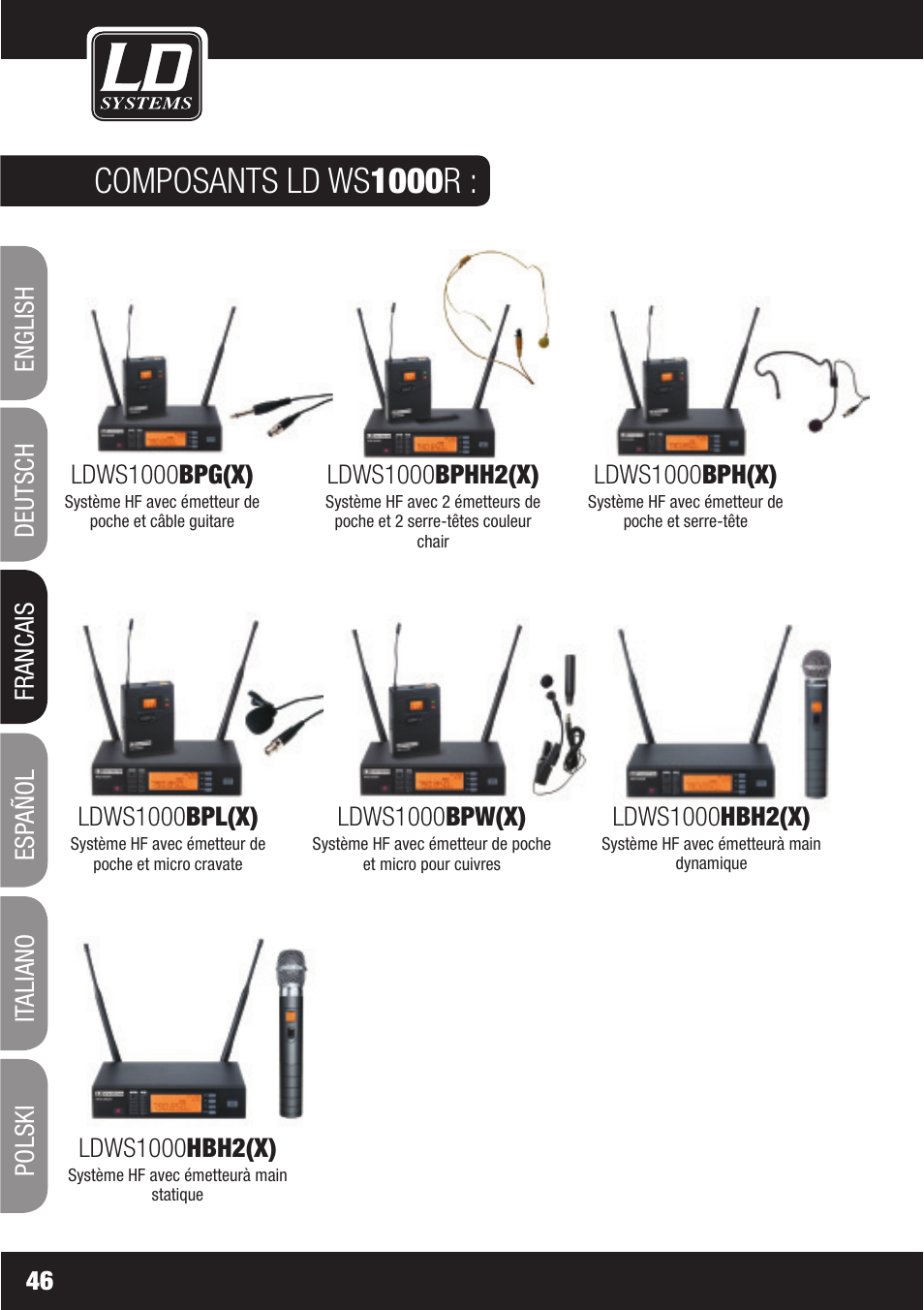 LD SYSTEMS

COMPOSANTS LD WS1000R :

ENGLISH
DEUTSCH
FRANCAIS
ESPAÑOL
ITALIANO
POLSKI

LDWS1000BPG(X)
Système HF avec émetteur de poche et câble guitare

LDWS1000BPHH2(X)
Système HF avec 2 émetteurs de poche et 2 serre-têtes couleur chair

LDWS1000BPH(X)
Système HF avec émetteur de poche et serre-tête

LDWS1000BPL(X)
Système HF avec émetteur de poche et micro cravate

LDWS1000BPW(X)
Système HF avec émetteur de poche et micro pour cuivres

LDWS1000HBH2(X)
Système HF avec émetteurà main dynamique

LDWS1000HBH2(X)
Système HF avec émetteurà main statique

46