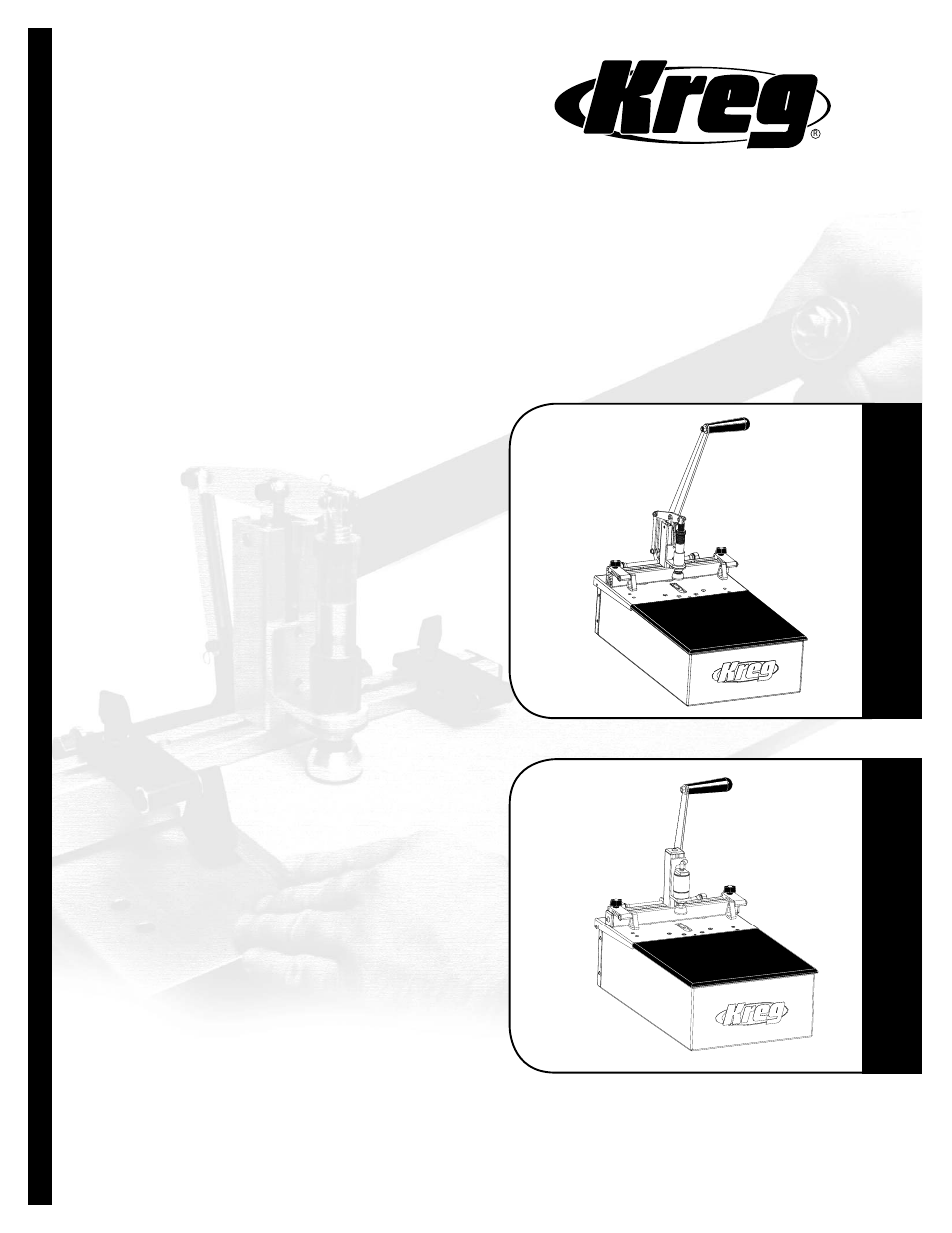 Kreg®

Kreg

Kreg