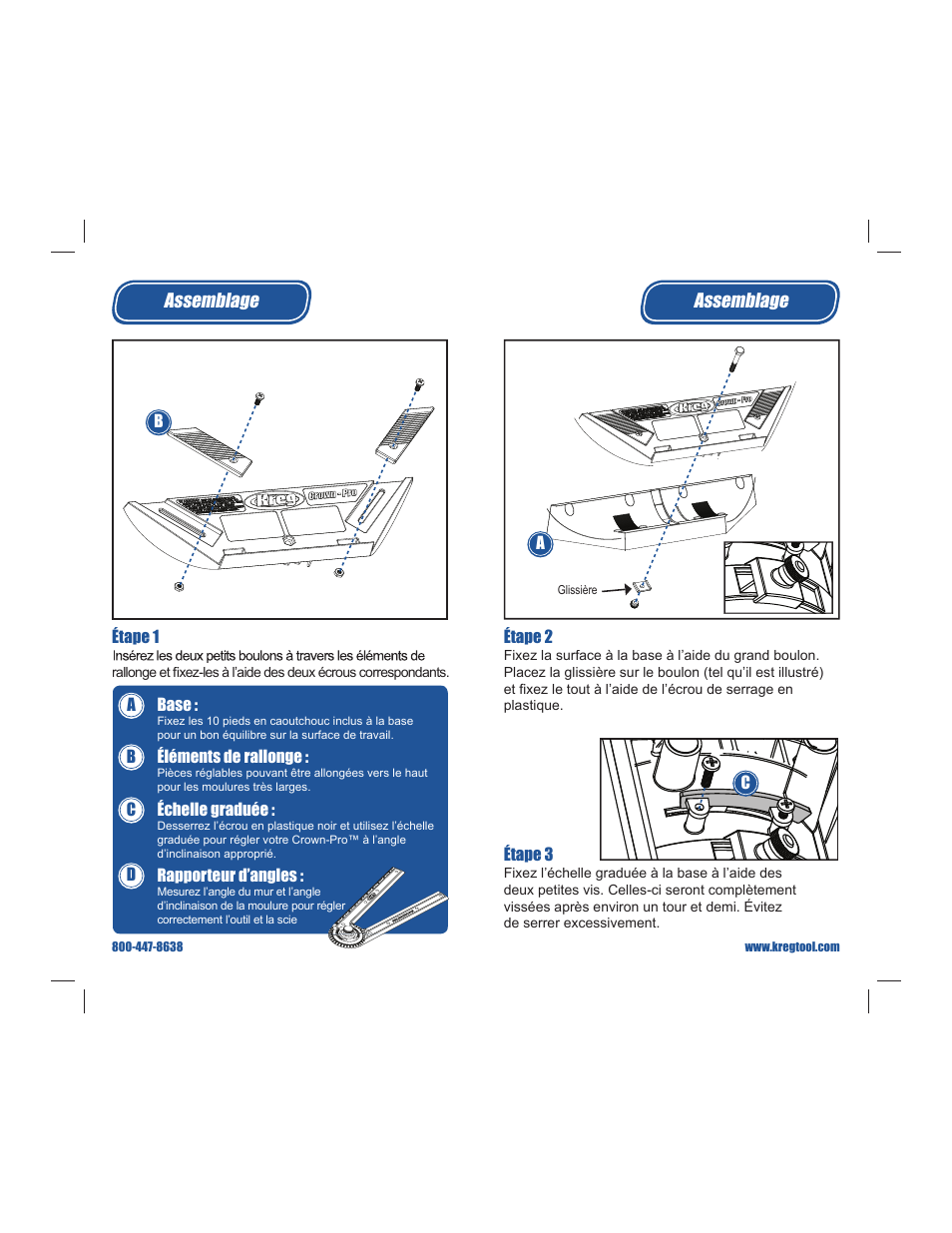 Assemblage

B

Kreg Crown-Pro

Étape 1
Insérez les deux petits boulons à travers les éléments de rallonge et fixez-les à l'aide des deux écrous correspondants.

A Base :
Fixez les 10 pieds en caoutchouc inclus à la base pour un bon équilibre sur la surface de travail.

B Éléments de rallonge :
Pièces réglables pouvant être allongées vers le haut pour les moulures très larges.

C Échelle graduée :
Desserrez l'écrou en plastique noir et utilisez l'échelle graduée pour régler votre Crown-Pro™ à l'angle d'inclinaison approprié.

D Rapporteur d'angles :
Mesurez l'angle du mur et l'angle d'inclinaison de la moulure pour régler correctement l'outil et la scie

800-447-8638

Assemblage

Kreg Crown-Pro

A

Glissière

Étape 2
Fixez la surface à la base à l'aide du grand boulon. Placez la glissière sur le boulon (tel qu'il est illustré) et fixez le tout à l'aide de l'écrou de serrage en plastique.

C

Étape 3
Fixez l'échelle graduée à la base à l'aide des deux petites vis. Celles-ci seront complètement vissées après environ un tour et demi. Évitez de serrer excessivement.

www.kregtool.com