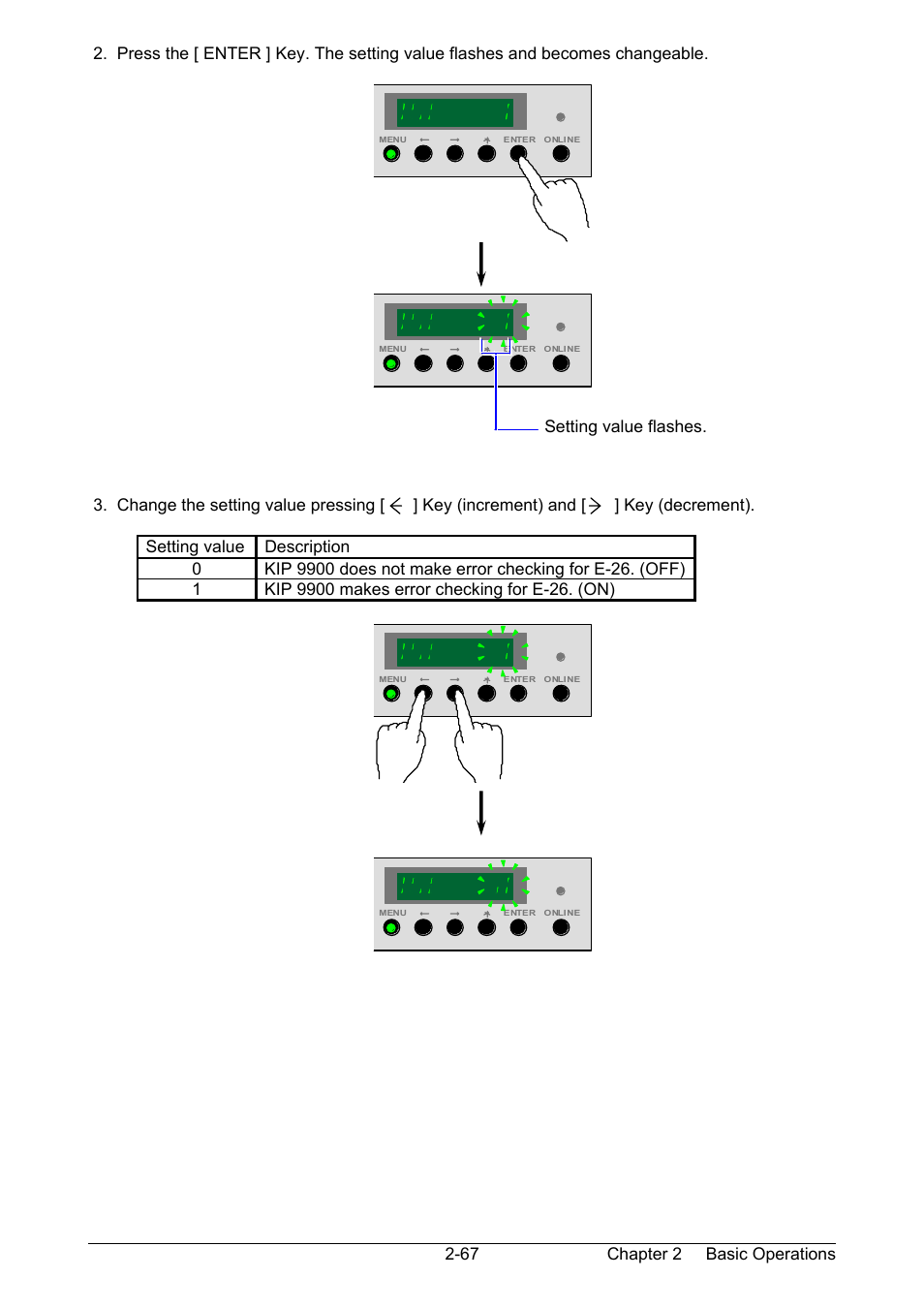 2. Press the [ ENTER ] Key. The setting value flashes and becomes changeable.

MENU ← → ↑ ENTER ONLINE

MENU ← → ↑ ENTER ONLINE

Setting value flashes.

3. Change the setting value pressing [ ← ] Key (increment) and [ → ] Key (decrement).

| Setting value | Description |
|---|---|
| 0 | KIP 9900 does not make error checking for E-26. (OFF) |
| 1 | KIP 9900 makes error checking for E-26. (ON) |

MENU ← → ↑ ENTER ONLINE

MENU ← → ↑ ENTER ONLINE

2-67 Chapter 2 Basic Operations