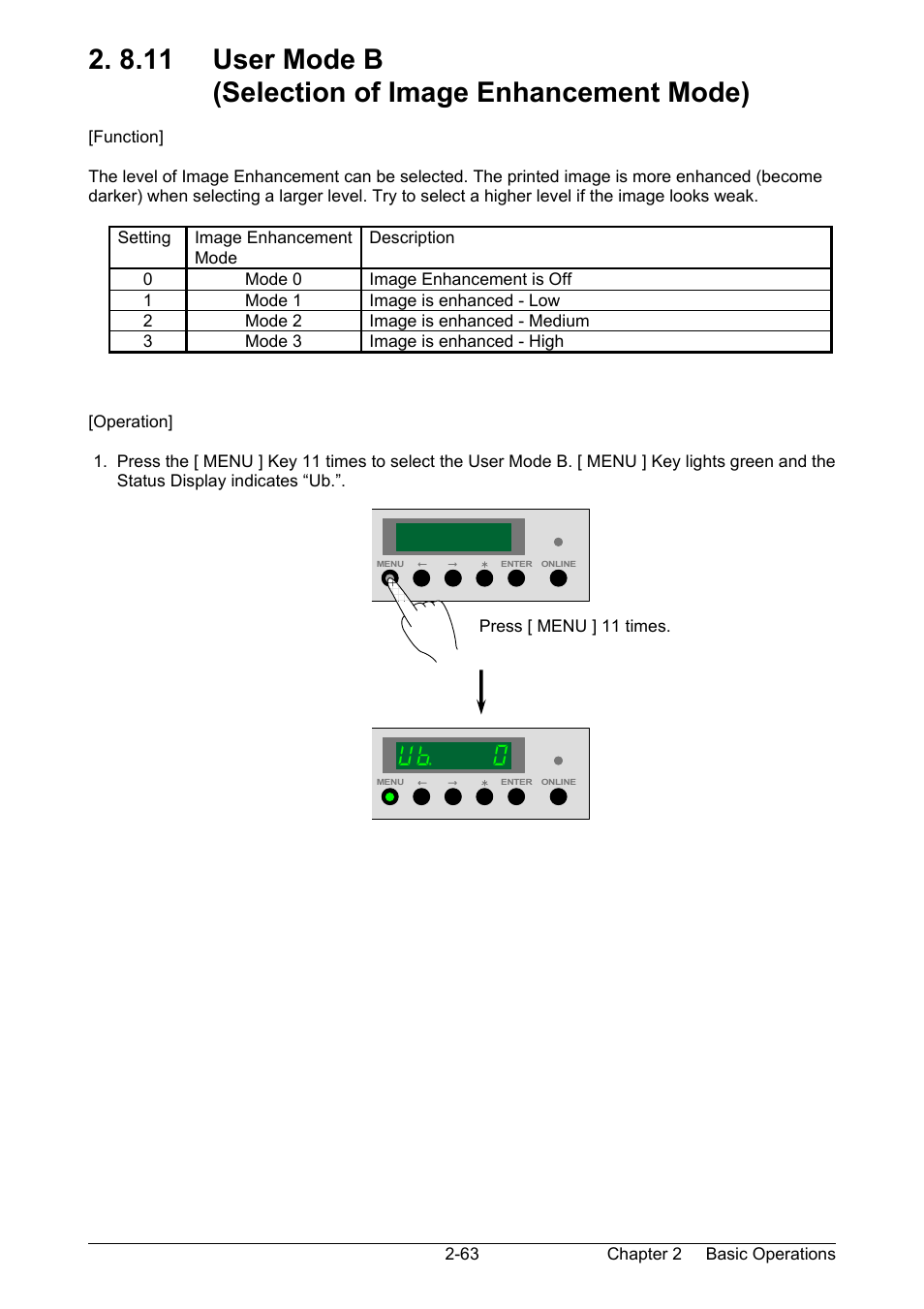 2. 8.11 User Mode B
(Selection of Image Enhancement Mode)

[Function]

The level of Image Enhancement can be selected. The printed image is more enhanced (become darker) when selecting a larger level. Try to select a higher level if the image looks weak.

| Setting | Image Enhancement Mode | Description |
|---|---|---|
| 0 | Mode 0 | Image Enhancement is Off |
| 1 | Mode 1 | Image is enhanced - Low |
| 2 | Mode 2 | Image is enhanced - Medium |
| 3 | Mode 3 | Image is enhanced - High |

[Operation]

1. Press the [ MENU ] Key 11 times to select the User Mode B. [ MENU ] Key lights green and the Status Display indicates “Ub.”.

MENU ← → ∗ ENTER ONLINE

Press [ MENU ] 11 times.

Ub. 0

MENU ← → ∗ ENTER ONLINE

2-63 Chapter 2 Basic Operations