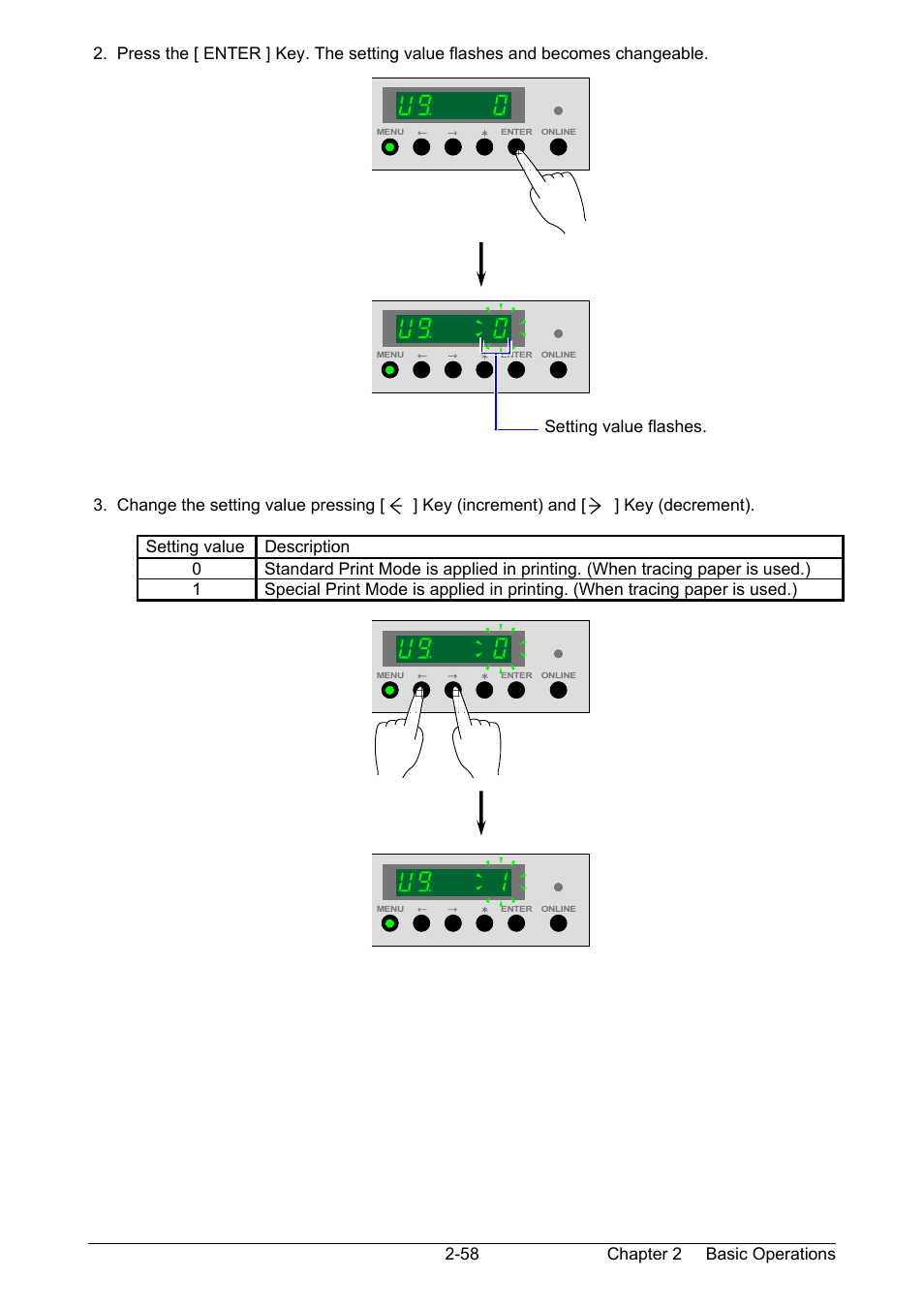 2. Press the [ ENTER ] Key. The setting value flashes and becomes changeable.

U9. 0

MENU ← → * ENTER ONLINE

U9. 0

MENU ← → * ENTER ONLINE

Setting value flashes.

3. Change the setting value pressing [ ← ] Key (increment) and [ → ] Key (decrement).

| Setting value | Description |
|---|---|
| 0 | Standard Print Mode is applied in printing. (When tracing paper is used.) |
| 1 | Special Print Mode is applied in printing. (When tracing paper is used.) |

U9. 0

MENU ← → * ENTER ONLINE

U9. 1

MENU ← → * ENTER ONLINE

2-58 Chapter 2 Basic Operations