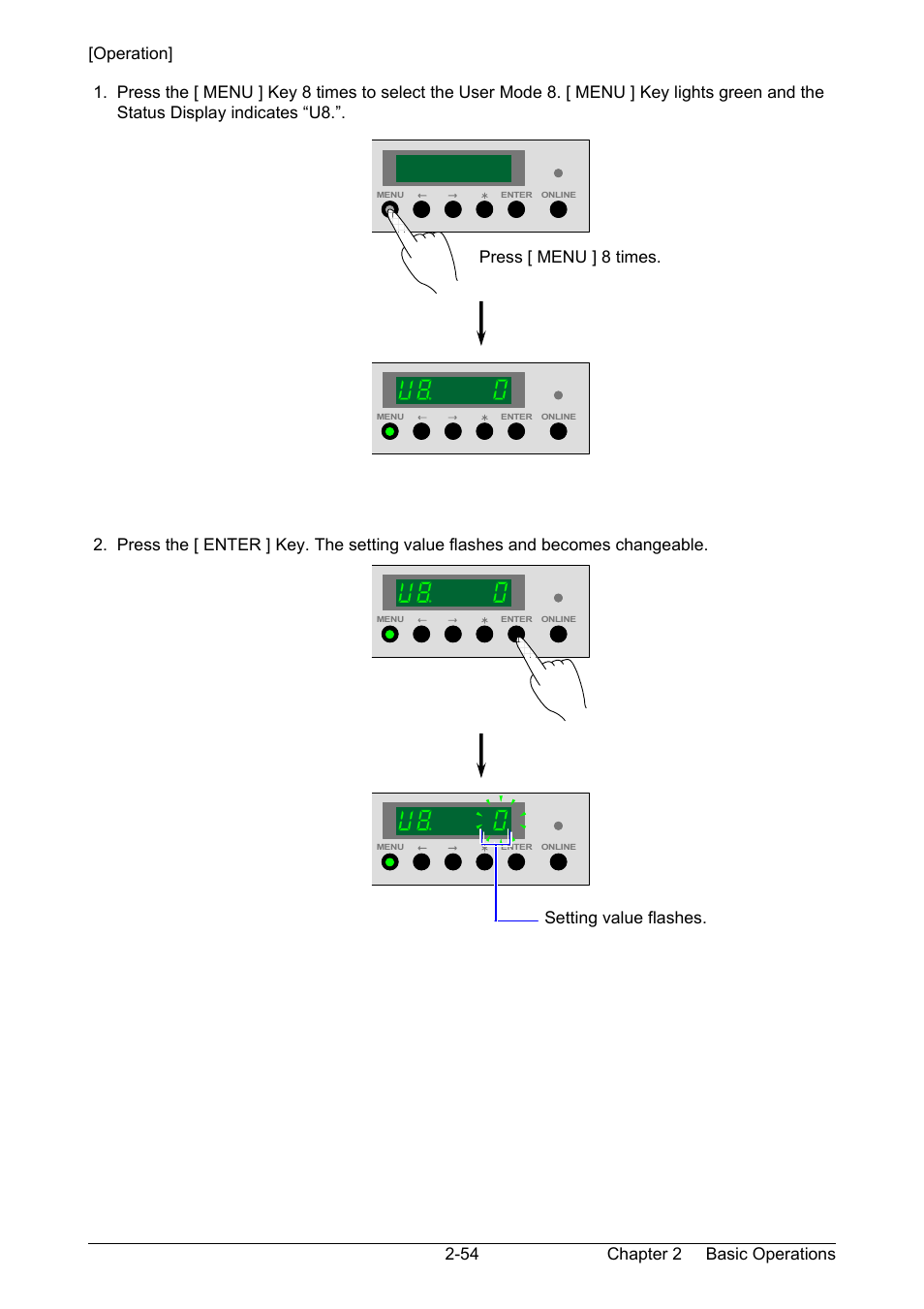 [Operation]

1. Press the [ MENU ] Key 8 times to select the User Mode 8. [ MENU ] Key lights green and the Status Display indicates “U8.”.

MENU ← → * ENTER ONLINE

Press [ MENU ] 8 times.

U8. 0

MENU ← → * ENTER ONLINE

2. Press the [ ENTER ] Key. The setting value flashes and becomes changeable.

U8. 0

MENU ← → * ENTER ONLINE

U8. 0

MENU ← → * ENTER ONLINE

Setting value flashes.

2-54 Chapter 2 Basic Operations