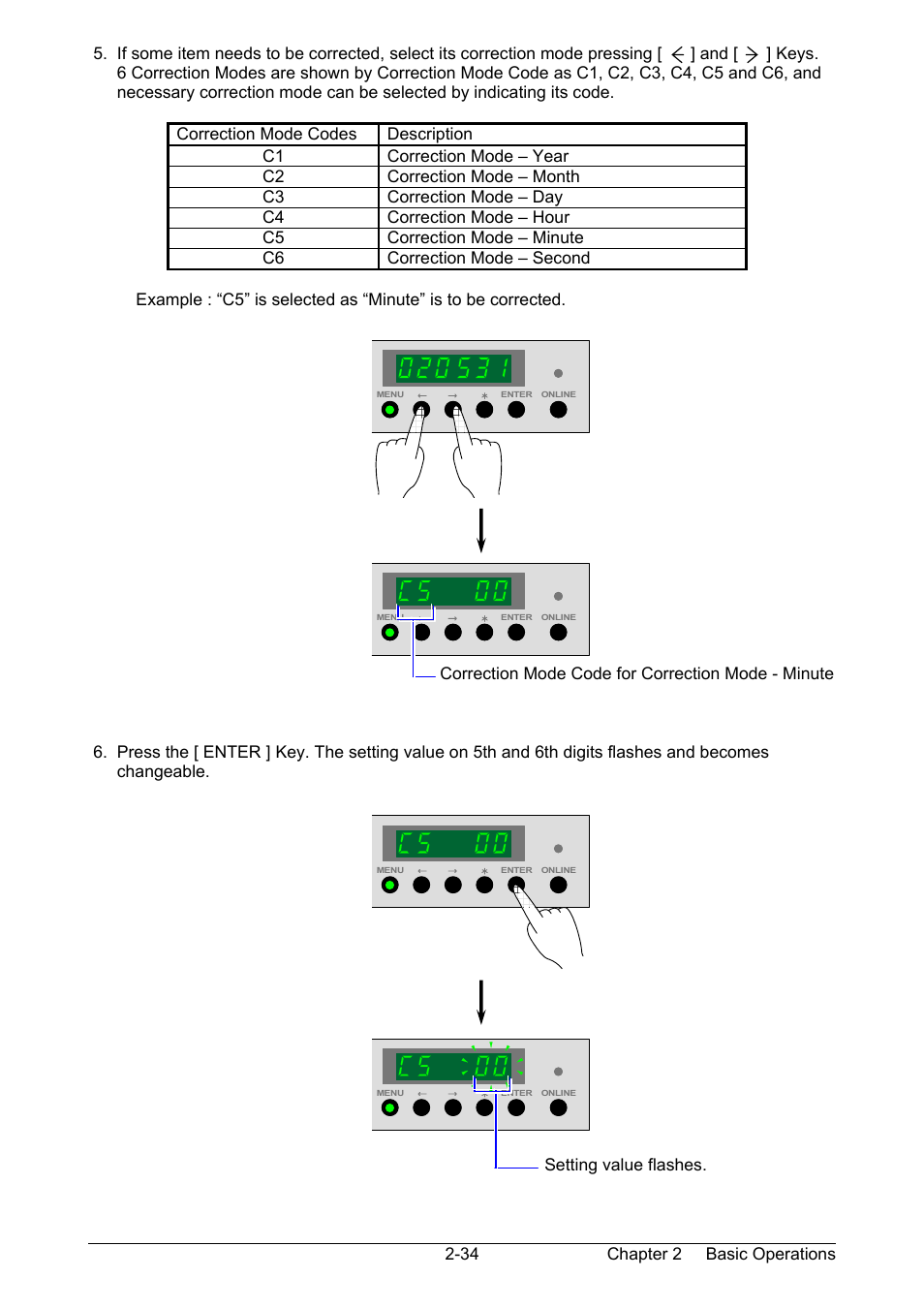 5. If some item needs to be corrected, select its correction mode pressing [ ← ] and [ → ] Keys. 6 Correction Modes are shown by Correction Mode Code as C1, C2, C3, C4, C5 and C6, and necessary correction mode can be selected by indicating its code.

| Correction Mode Codes | Description |
|---|---|
| C1 | Correction Mode – Year |
| C2 | Correction Mode – Month |
| C3 | Correction Mode – Day |
| C4 | Correction Mode – Hour |
| C5 | Correction Mode – Minute |
| C6 | Correction Mode – Second |

Example : “C5” is selected as “Minute” is to be corrected.

020531
MENU ← → * ENTER ONLINE

C5 00
MEN → * ENTER ONLINE

Correction Mode Code for Correction Mode - Minute

6. Press the [ ENTER ] Key. The setting value on 5th and 6th digits flashes and becomes changeable.

C5 00
MENU ← → * ENTER ONLINE

C5 00
MENU ← → * TER ONLINE

Setting value flashes.

2-34 Chapter 2 Basic Operations