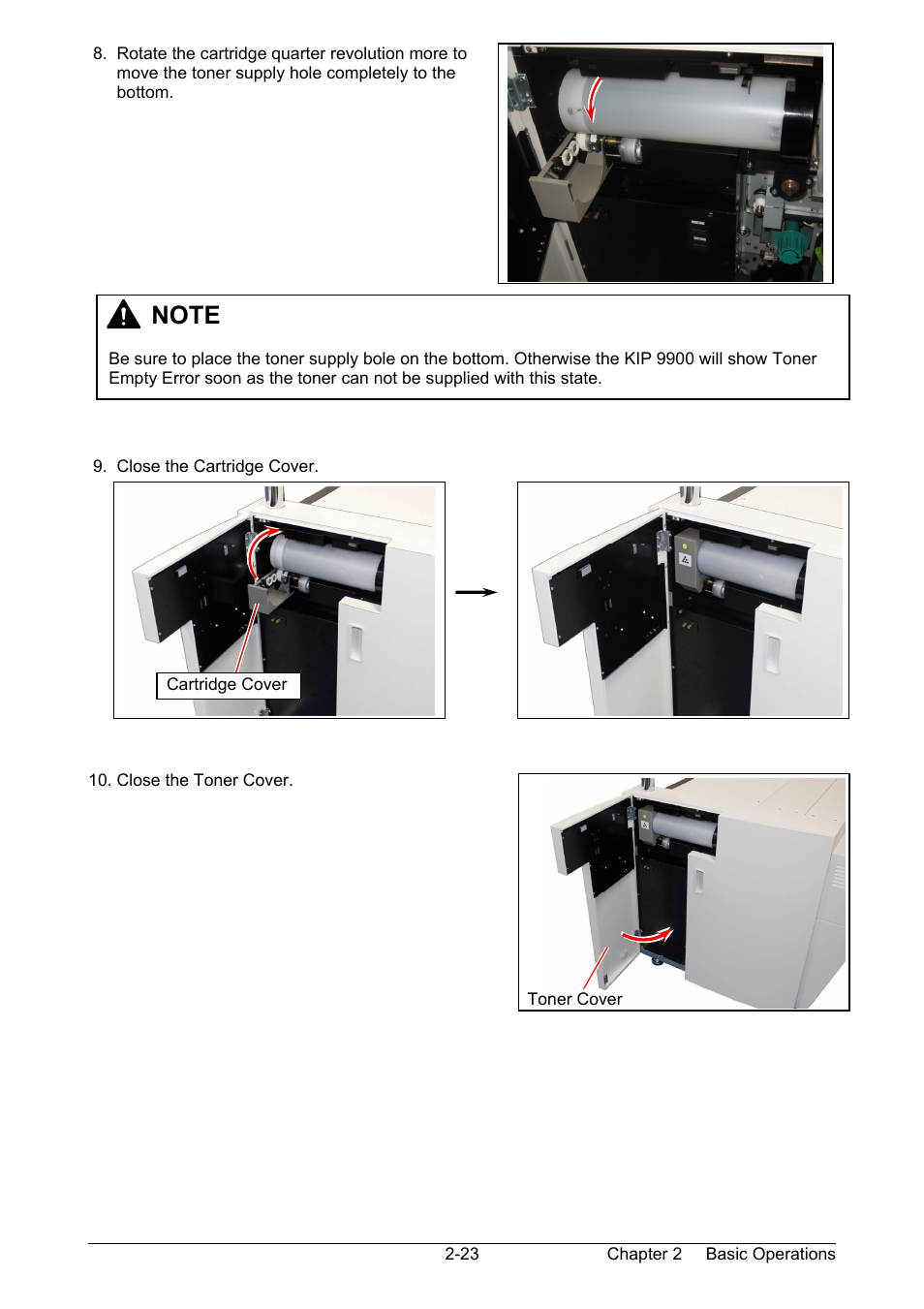 8. Rotate the cartridge quarter revolution more to move the toner supply hole completely to the bottom.

NOTE

Be sure to place the toner supply bole on the bottom. Otherwise the KIP 9900 will show Toner Empty Error soon as the toner can not be supplied with this state.

9. Close the Cartridge Cover.

Cartridge Cover

10. Close the Toner Cover.

Toner Cover

2-23 Chapter 2 Basic Operations