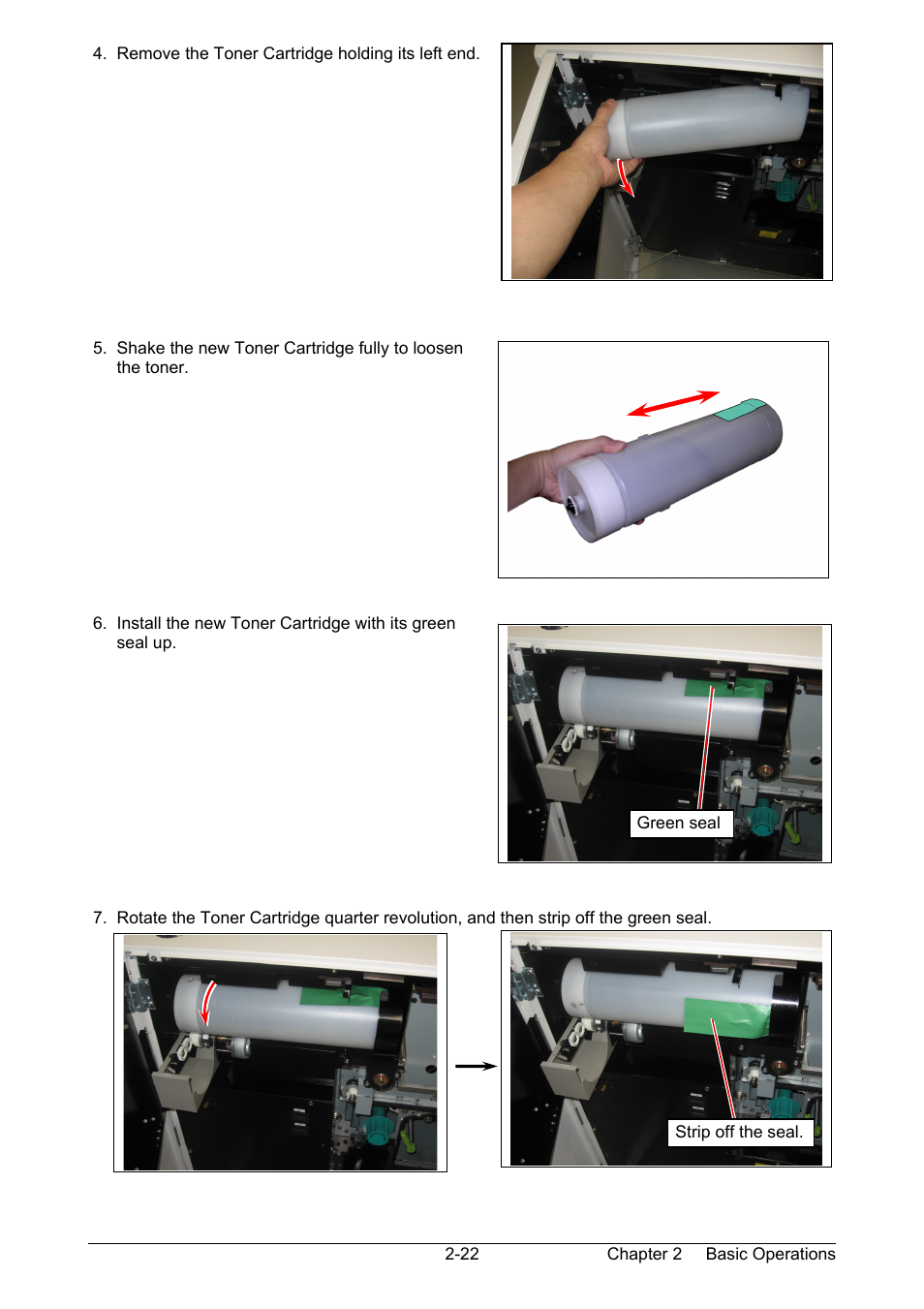 4. Remove the Toner Cartridge holding its left end.

5. Shake the new Toner Cartridge fully to loosen the toner.

6. Install the new Toner Cartridge with its green seal up.

Green seal

7. Rotate the Toner Cartridge quarter revolution, and then strip off the green seal.

Strip off the seal.

2-22 Chapter 2 Basic Operations