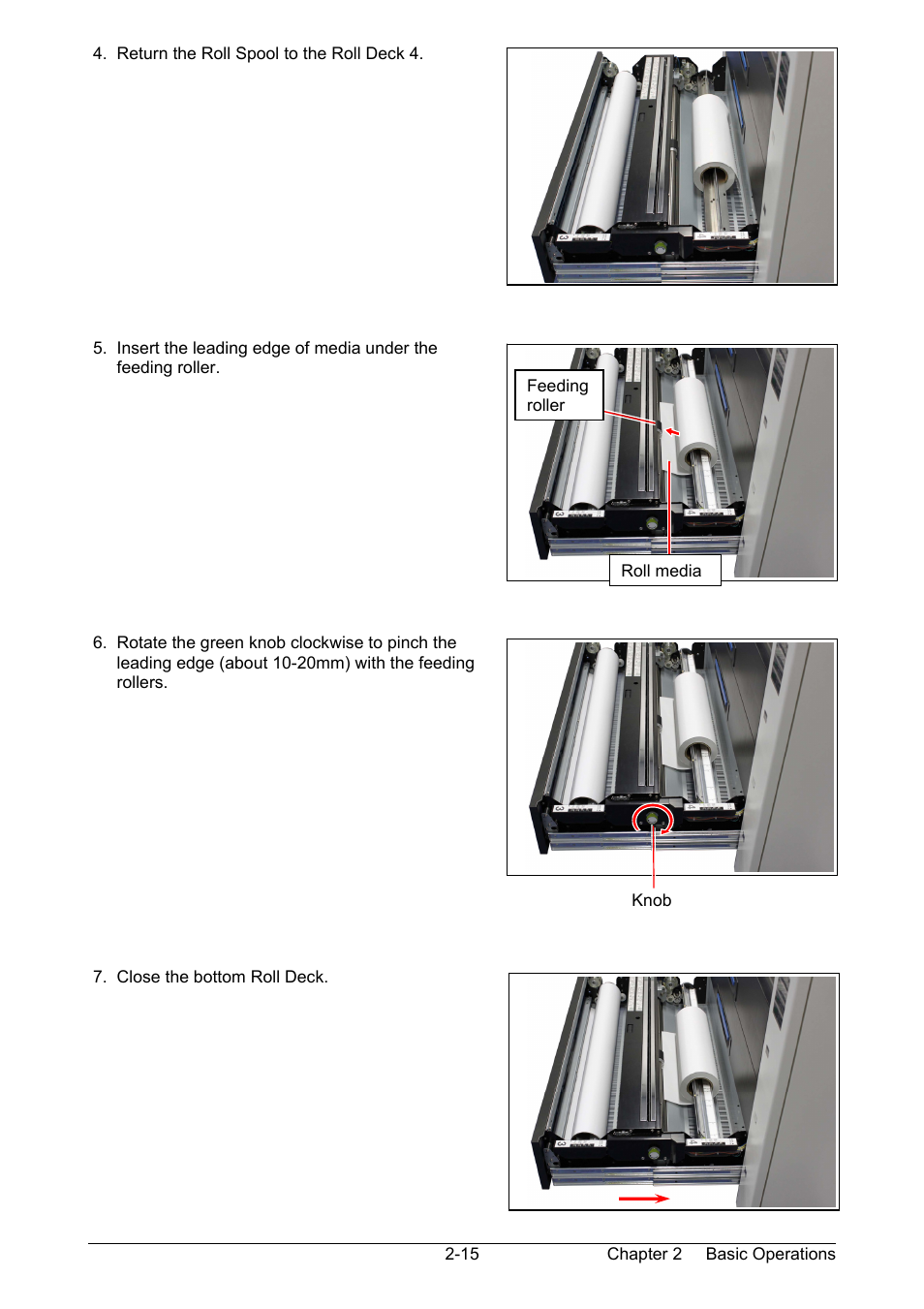 4. Return the Roll Spool to the Roll Deck 4.

5. Insert the leading edge of media under the feeding roller.

Feeding roller

Roll media

6. Rotate the green knob clockwise to pinch the leading edge (about 10-20mm) with the feeding rollers.

Knob

7. Close the bottom Roll Deck.

2-15 Chapter 2 Basic Operations