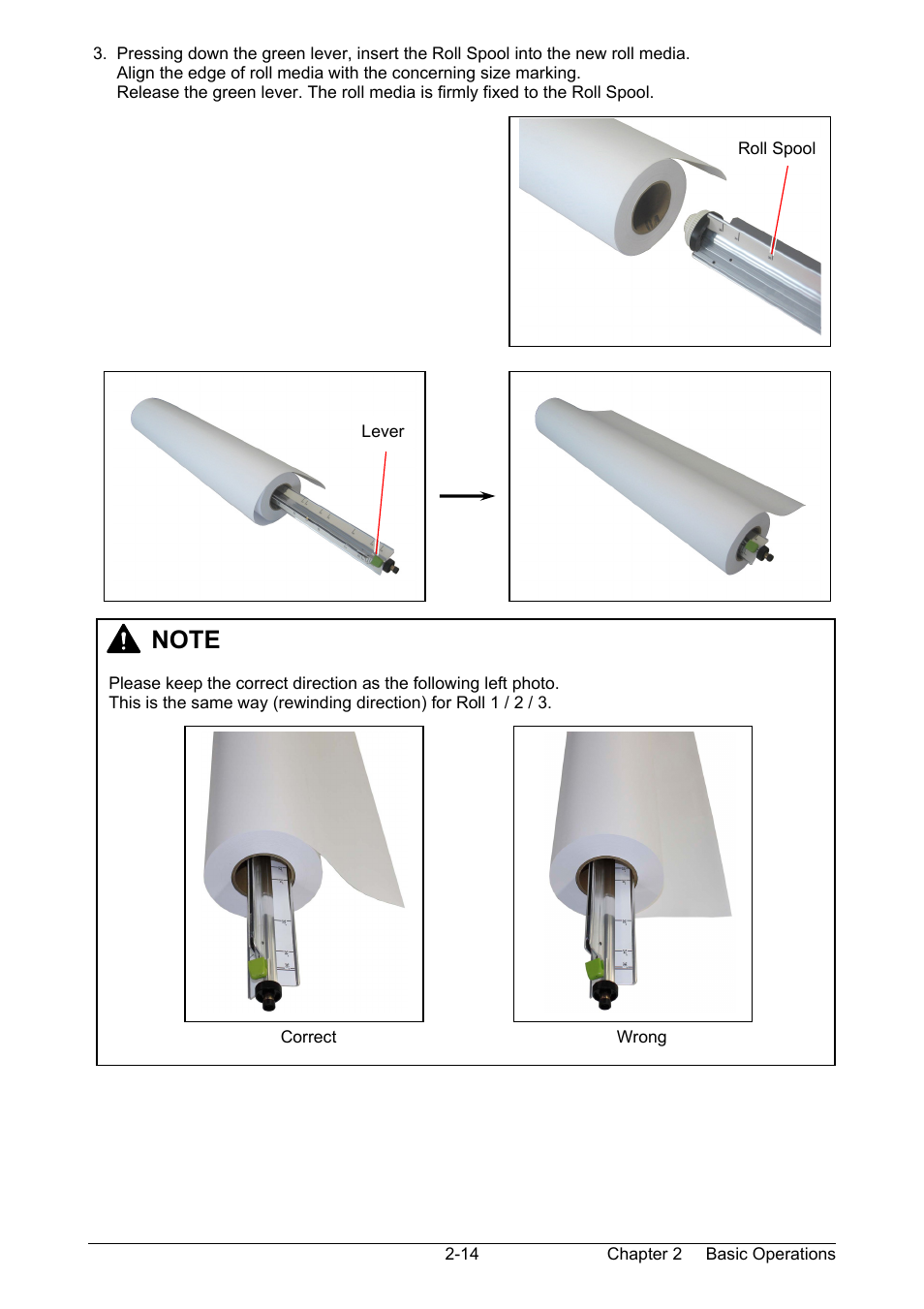 3. Pressing down the green lever, insert the Roll Spool into the new roll media.
Align the edge of roll media with the concerning size marking.
Release the green lever. The roll media is firmly fixed to the Roll Spool.

Roll Spool

Lever

NOTE

Please keep the correct direction as the following left photo.
This is the same way (rewinding direction) for Roll 1 / 2 / 3.

Correct

Wrong

2-14 Chapter 2 Basic Operations