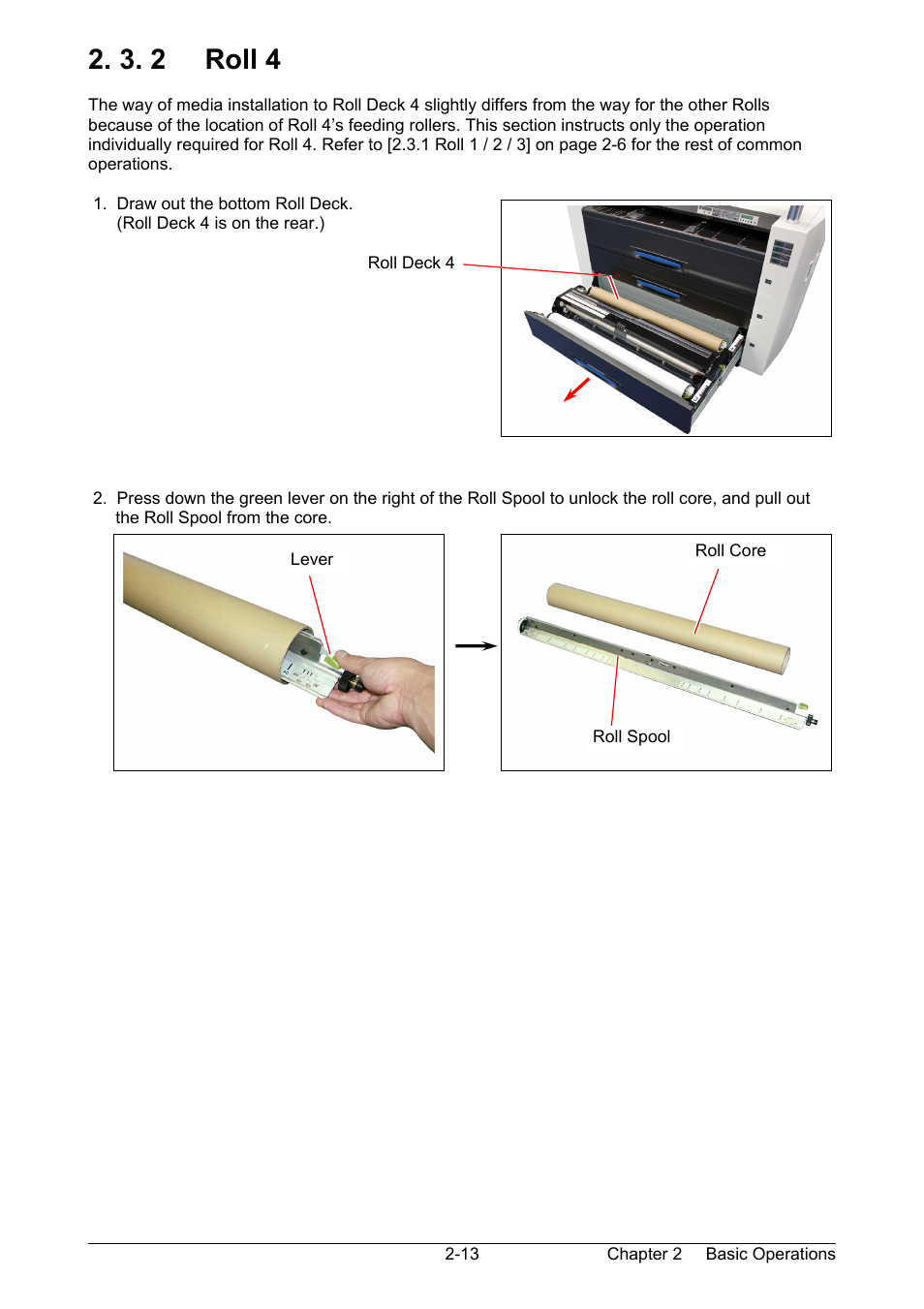 2. 3. 2 Roll 4

The way of media installation to Roll Deck 4 slightly differs from the way for the other Rolls because of the location of Roll 4's feeding rollers. This section instructs only the operation individually required for Roll 4. Refer to [2.3.1 Roll 1 / 2 / 3] on page 2-6 for the rest of common operations.

1. Draw out the bottom Roll Deck.
(Roll Deck 4 is on the rear.)

Roll Deck 4

2. Press down the green lever on the right of the Roll Spool to unlock the roll core, and pull out the Roll Spool from the core.

Lever

Roll Core

Roll Spool

2-13 Chapter 2 Basic Operations