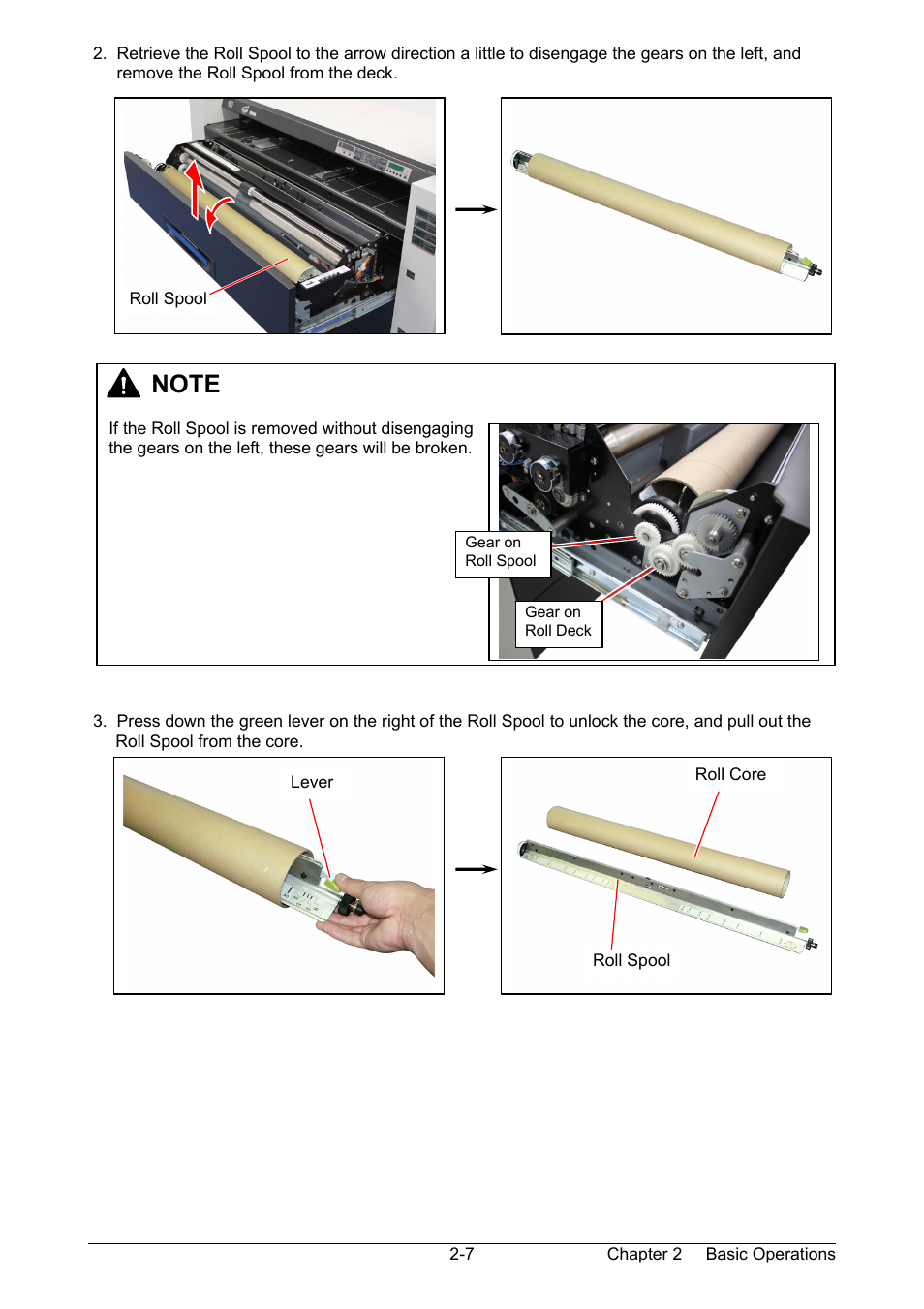 2. Retrieve the Roll Spool to the arrow direction a little to disengage the gears on the left, and remove the Roll Spool from the deck.

Roll Spool

NOTE

If the Roll Spool is removed without disengaging the gears on the left, these gears will be broken.

Gear on Roll Spool

Gear on Roll Deck

3. Press down the green lever on the right of the Roll Spool to unlock the core, and pull out the Roll Spool from the core.

Lever

Roll Core

Roll Spool

2-7 Chapter 2 Basic Operations