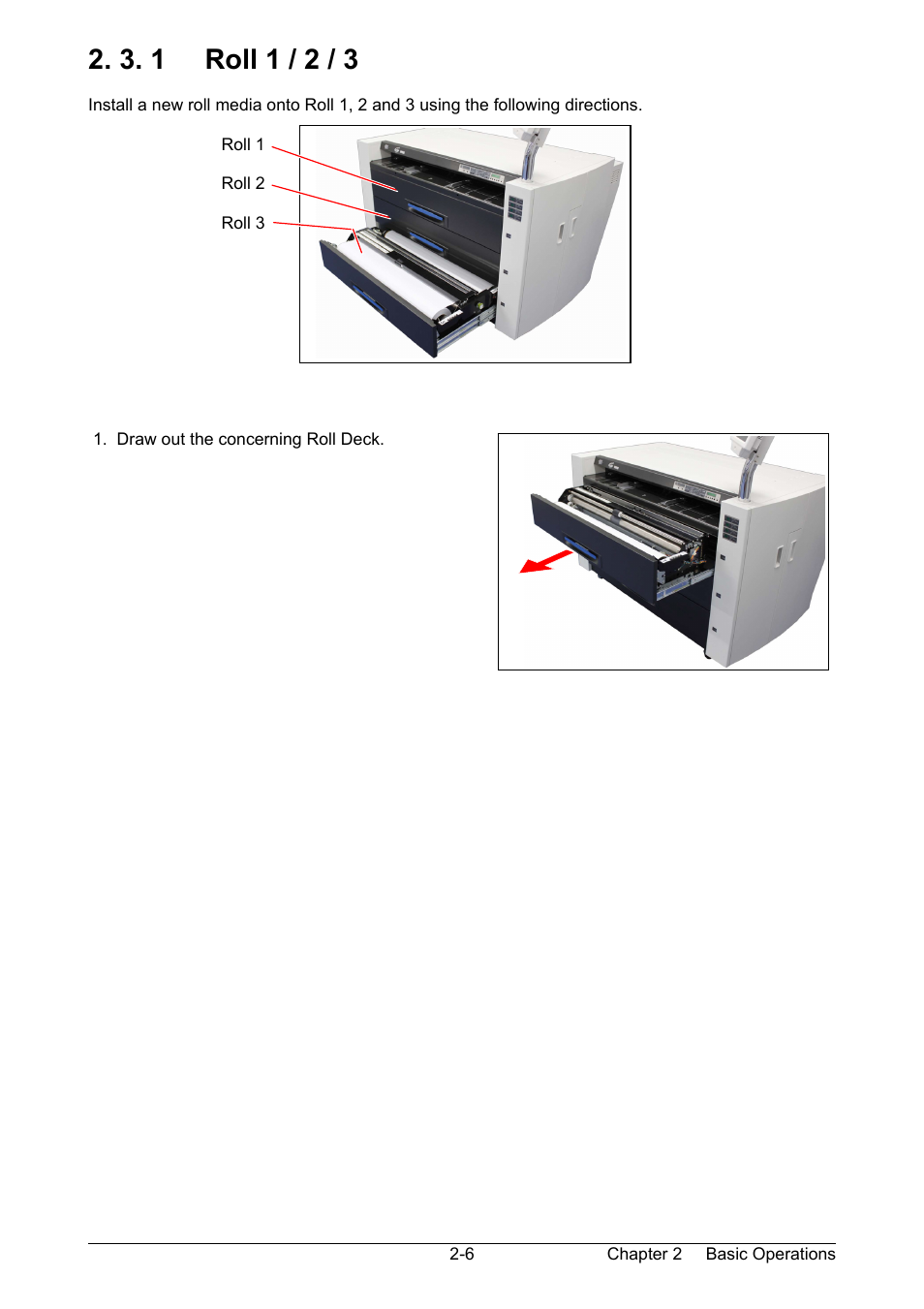 2. 3. 1 Roll 1 / 2 / 3

Install a new roll media onto Roll 1, 2 and 3 using the following directions.

Roll 1

Roll 2

Roll 3

1. Draw out the concerning Roll Deck.

2-6 Chapter 2 Basic Operations