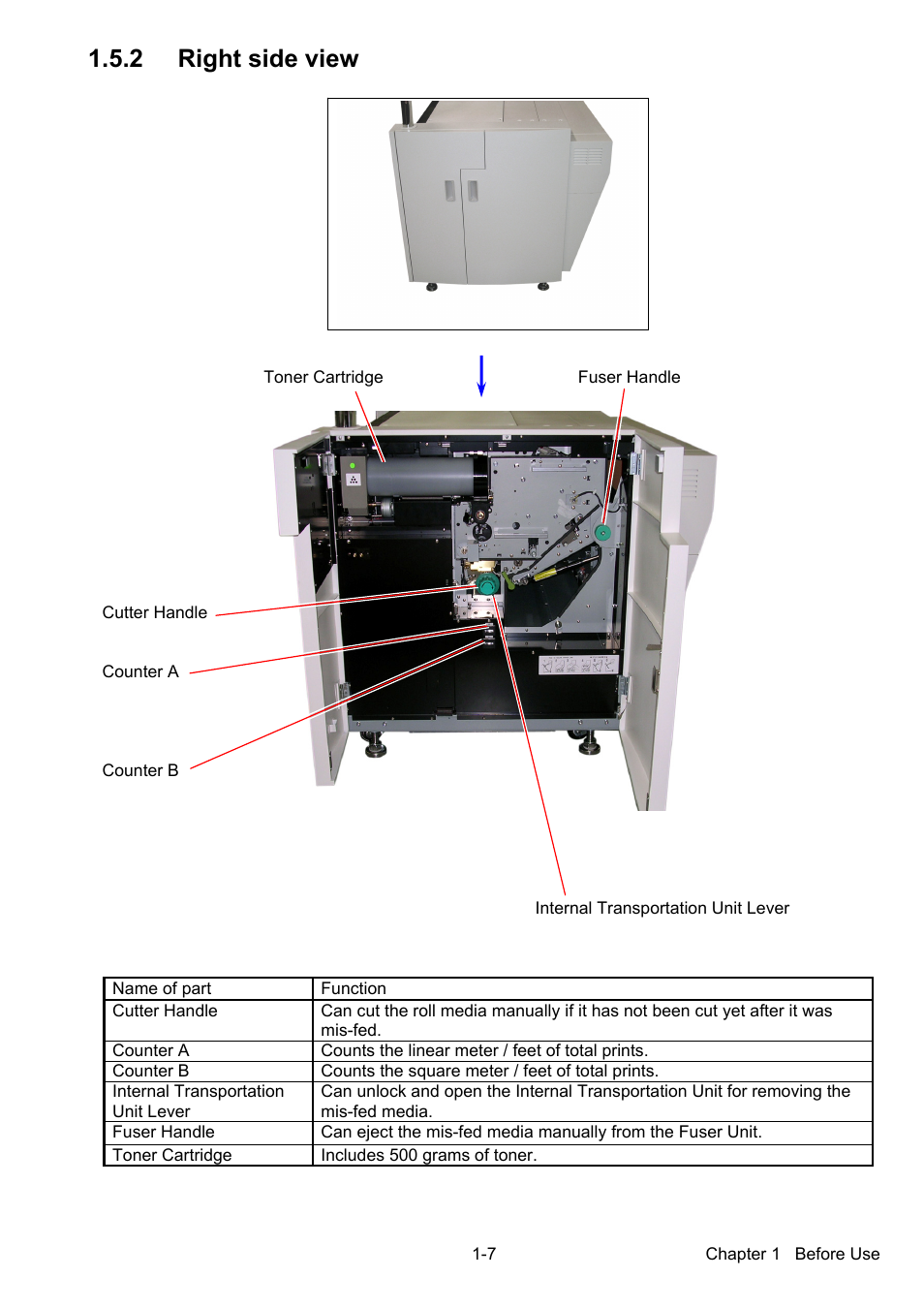 1.5.2 Right side view

Toner Cartridge

Fuser Handle

Cutter Handle

Counter A

Counter B

Internal Transportation Unit Lever

| Name of part | Function |
|---|---|
| Cutter Handle | Can cut the roll media manually if it has not been cut yet after it was mis-fed. |
| Counter A | Counts the linear meter / feet of total prints. |
| Counter B | Counts the square meter / feet of total prints. |
| Internal Transportation Unit Lever | Can unlock and open the Internal Transportation Unit for removing the mis-fed media. |
| Fuser Handle | Can eject the mis-fed media manually from the Fuser Unit. |
| Toner Cartridge | Includes 500 grams of toner. |

1-7

Chapter 1 Before Use