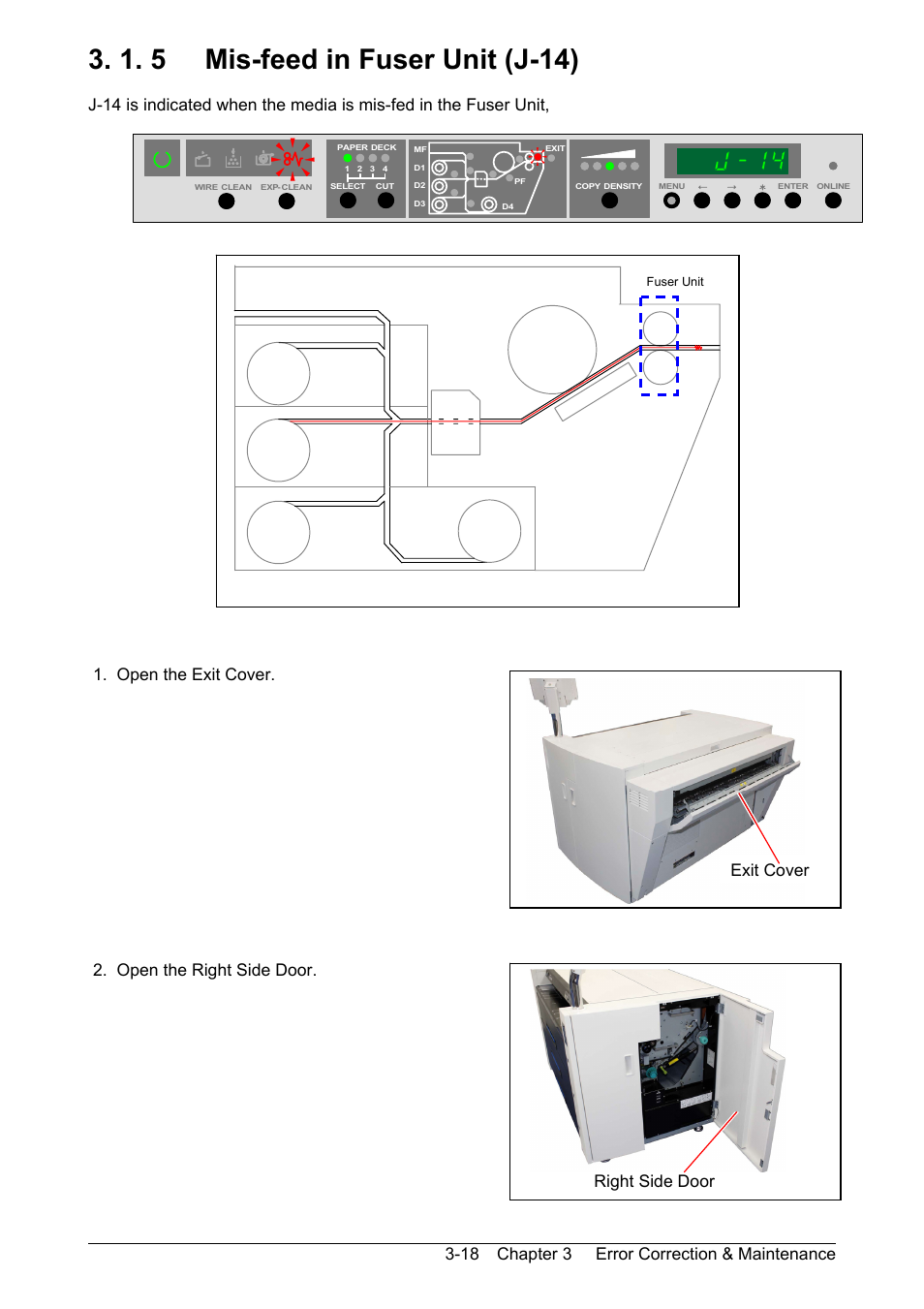 3. 1. 5 Mis-feed in Fuser Unit (J-14)

J-14 is indicated when the media is mis-fed in the Fuser Unit,

WIRE CLEAN EXP-CLEAN PAPER DECK 1 2 3 4 SELECT CUT MF D1 D2 D3 D4 PF EXIT COPY DENSITY J - 14 MENU ← → * ENTER ONLINE

Fuser Unit

1. Open the Exit Cover.

Exit Cover

2. Open the Right Side Door.

Right Side Door

3-18 Chapter 3 Error Correction & Maintenance