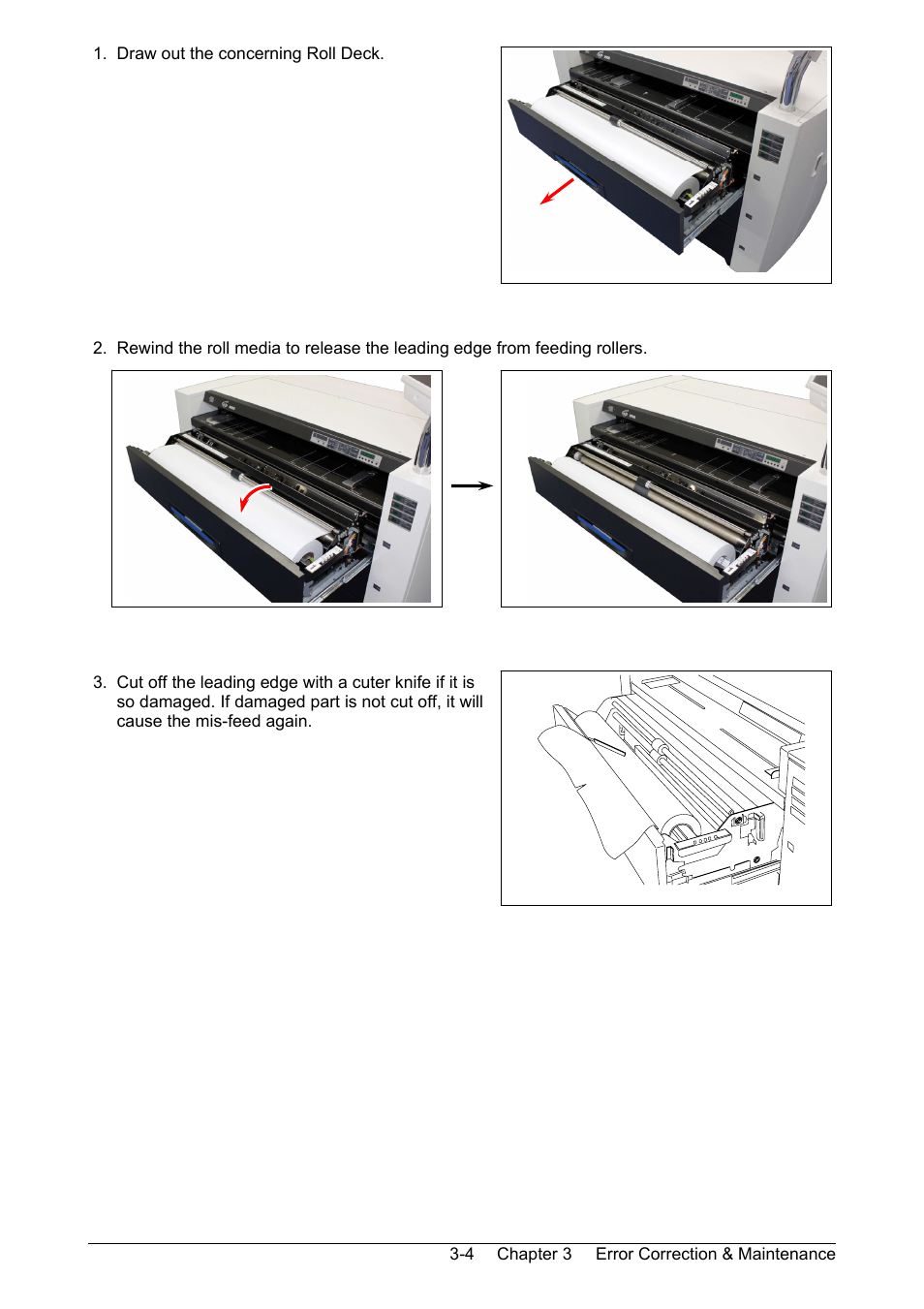 1. Draw out the concerning Roll Deck.

2. Rewind the roll media to release the leading edge from feeding rollers.

3. Cut off the leading edge with a cuter knife if it is so damaged. If damaged part is not cut off, it will cause the mis-feed again.

3-4 Chapter 3 Error Correction & Maintenance