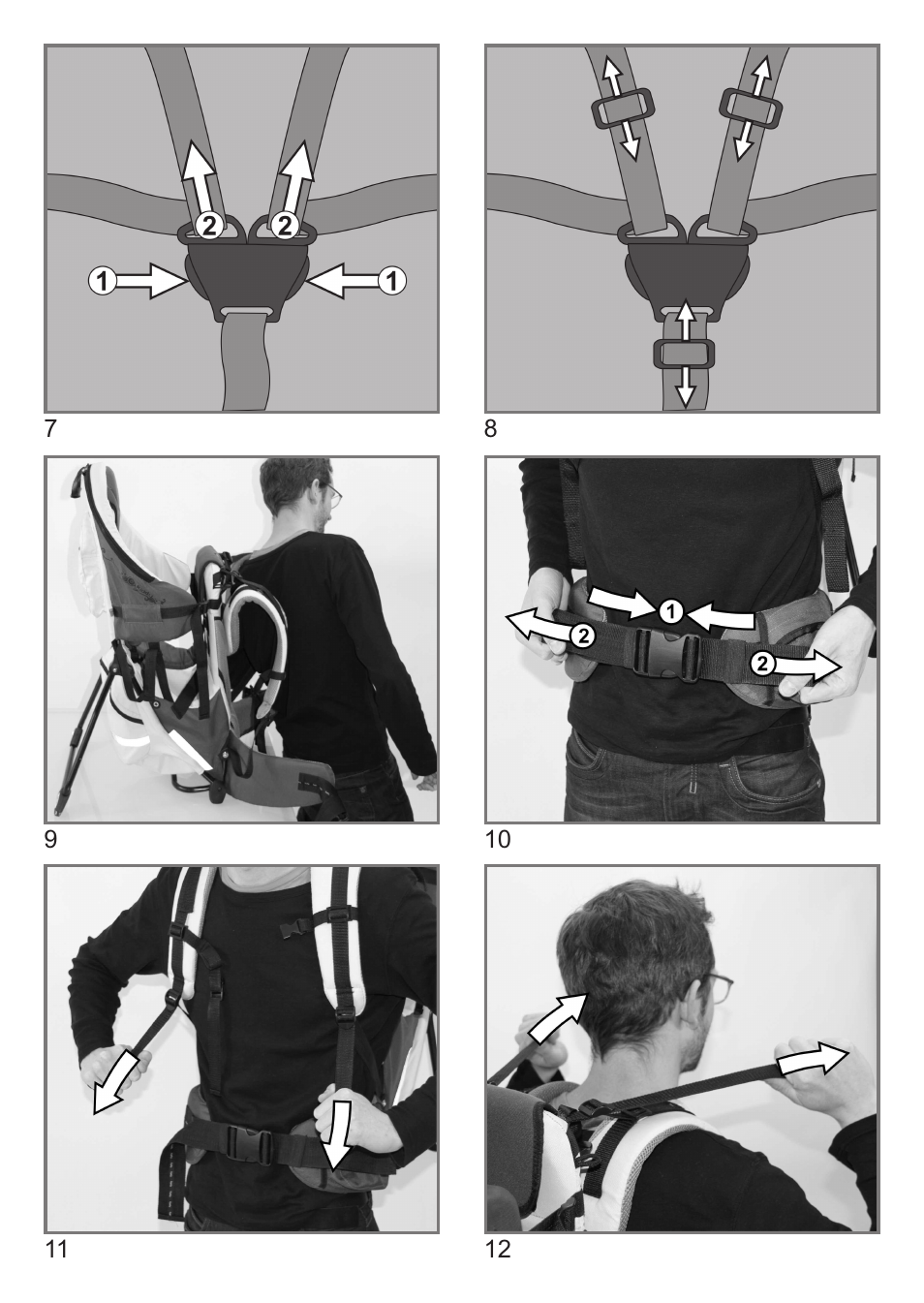 2 2
1 1
7

8

9

1
2
2
10

11

12