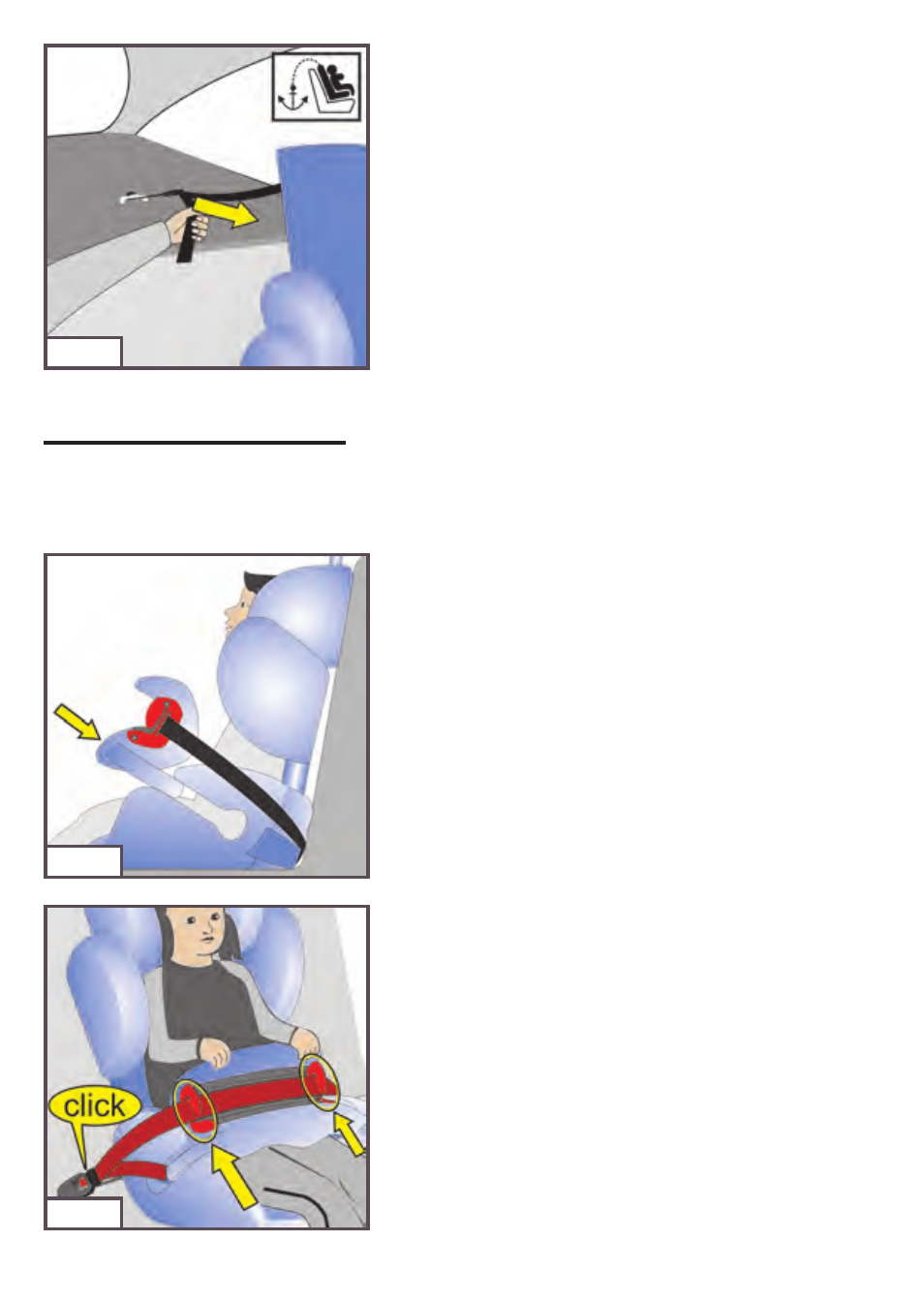 click