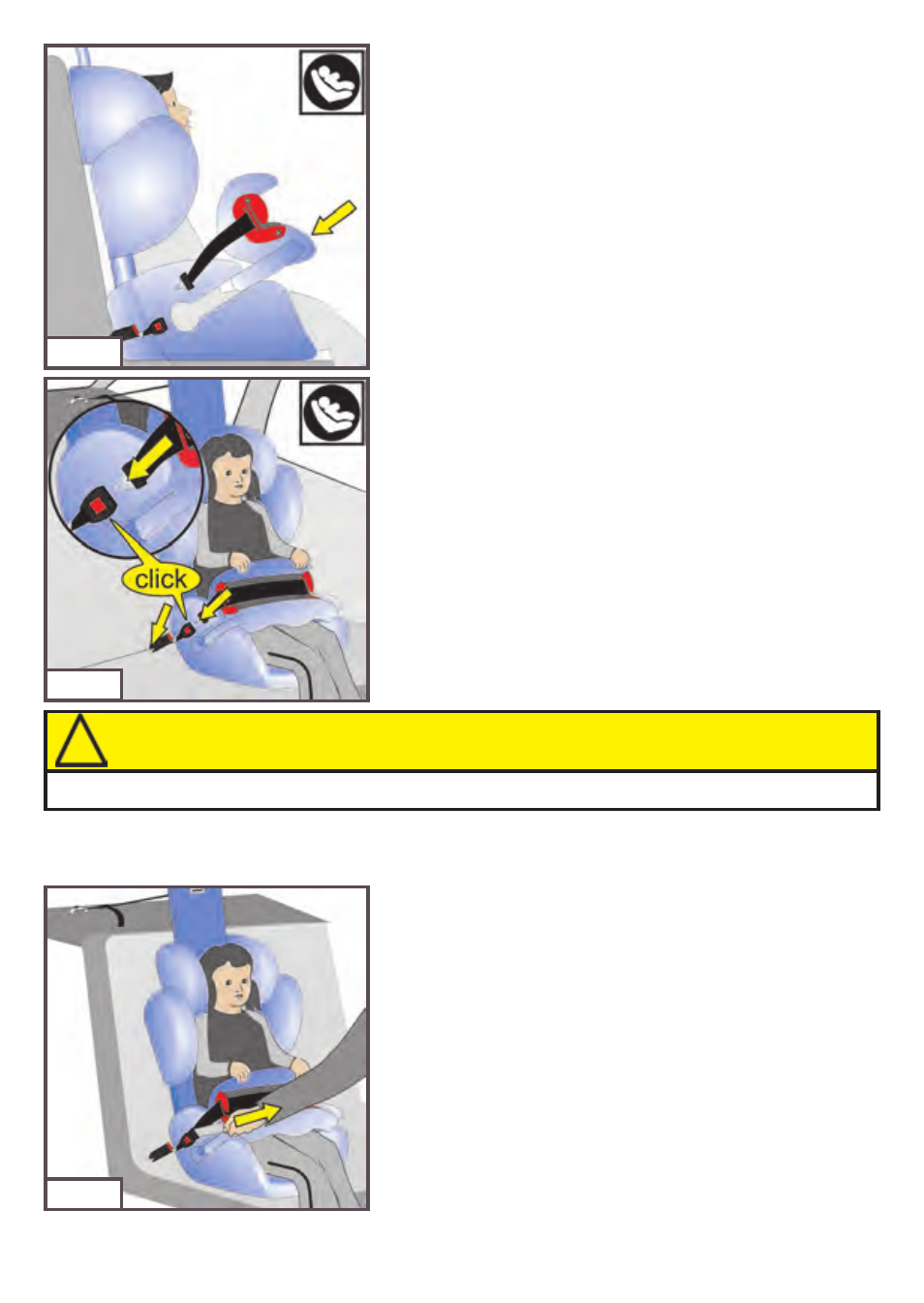 click