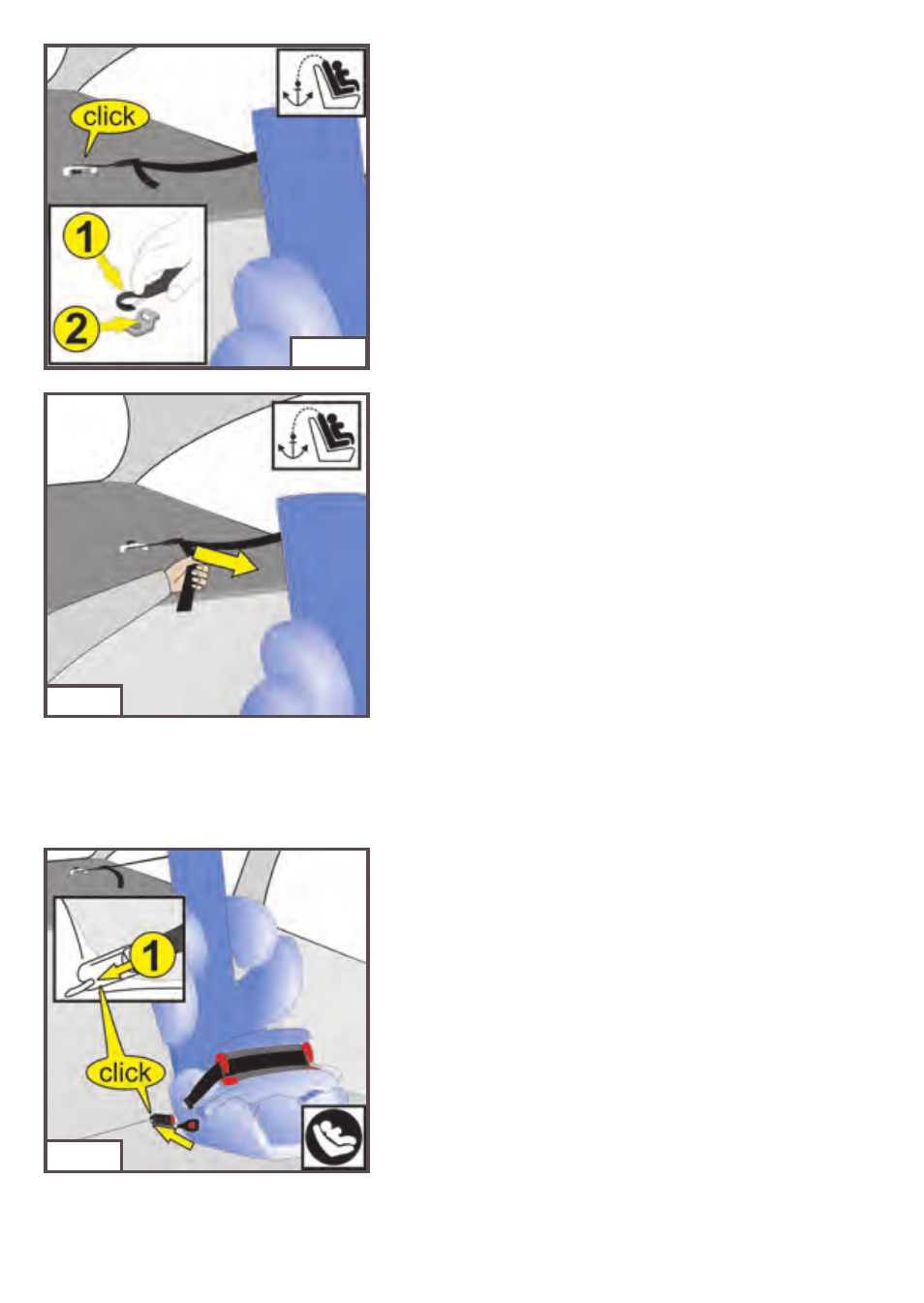 click

1

2

1

click