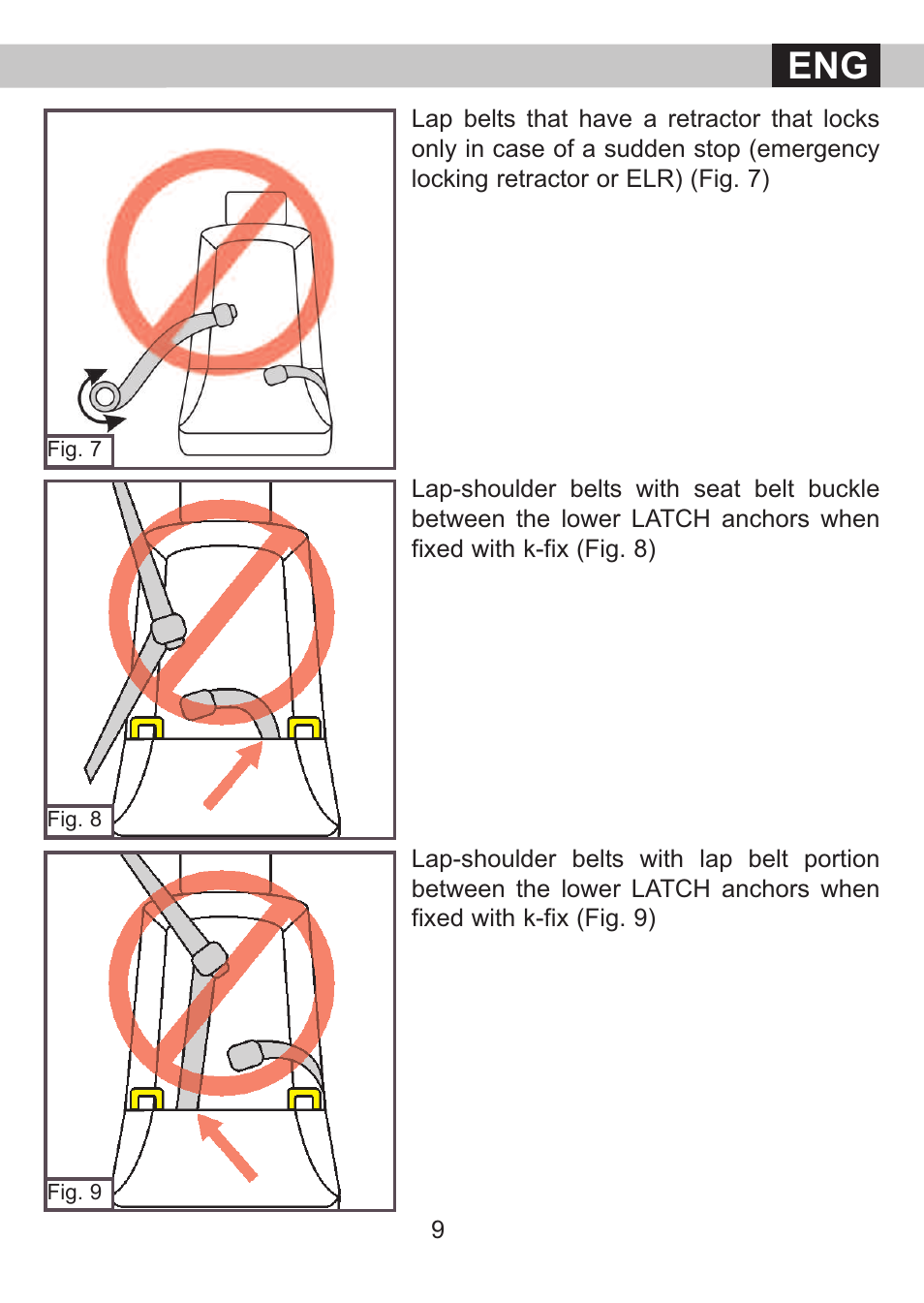 ENG

Fig. 7

Lap belts that have a retractor that locks only in case of a sudden stop (emergency locking retractor or ELR) (Fig. 7)

Fig. 8

Lap-shoulder belts with seat belt buckle between the lower LATCH anchors when fixed with k-fix (Fig. 8)

Fig. 9

Lap-shoulder belts with lap belt portion between the lower LATCH anchors when fixed with k-fix (Fig. 9)

9