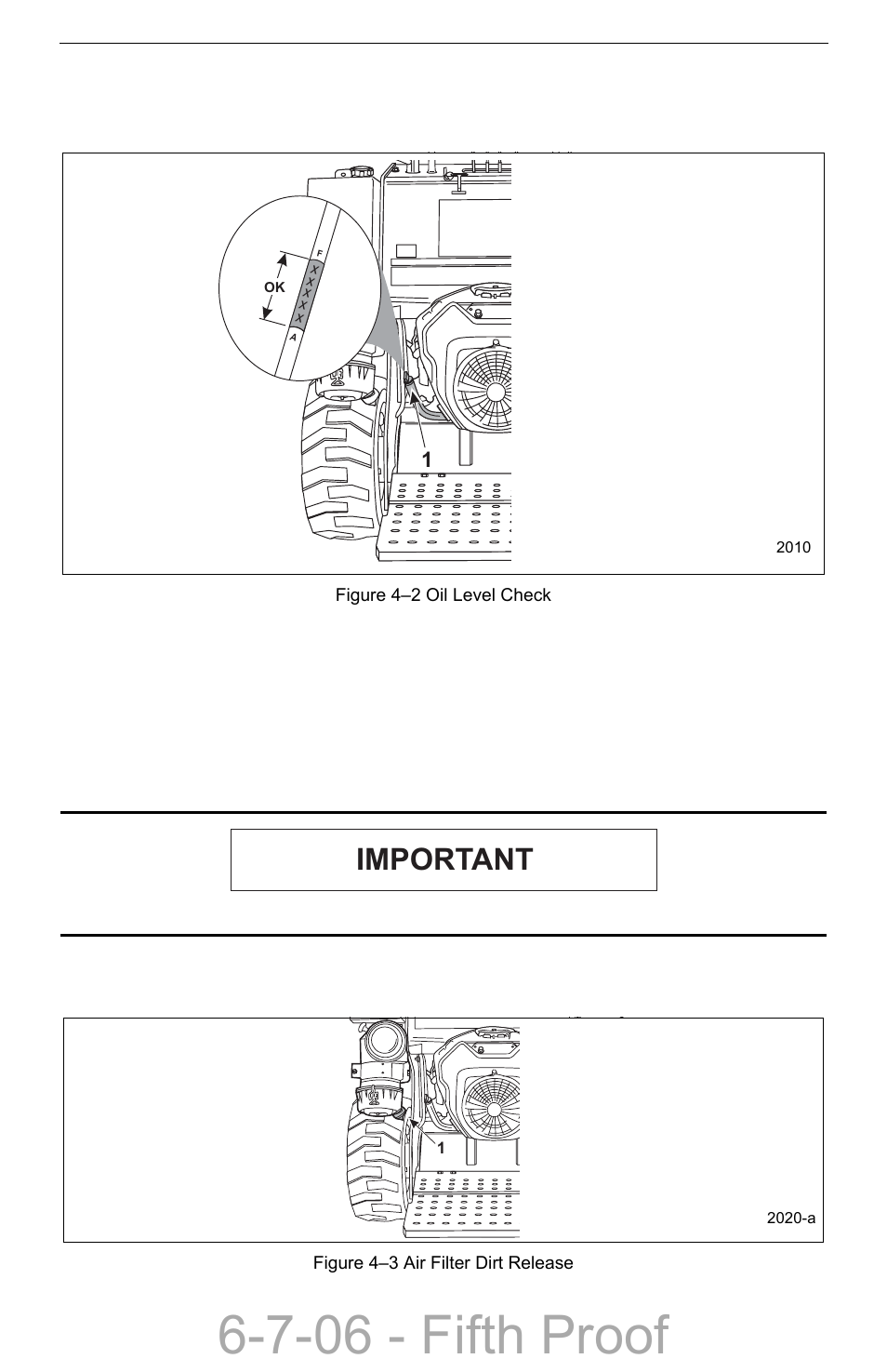 F
OK
A
1
2010

Figure 4–2 Oil Level Check

IMPORTANT

1
2020-a

Figure 4–3 Air Filter Dirt Release

6-7-06 - Fifth Proof