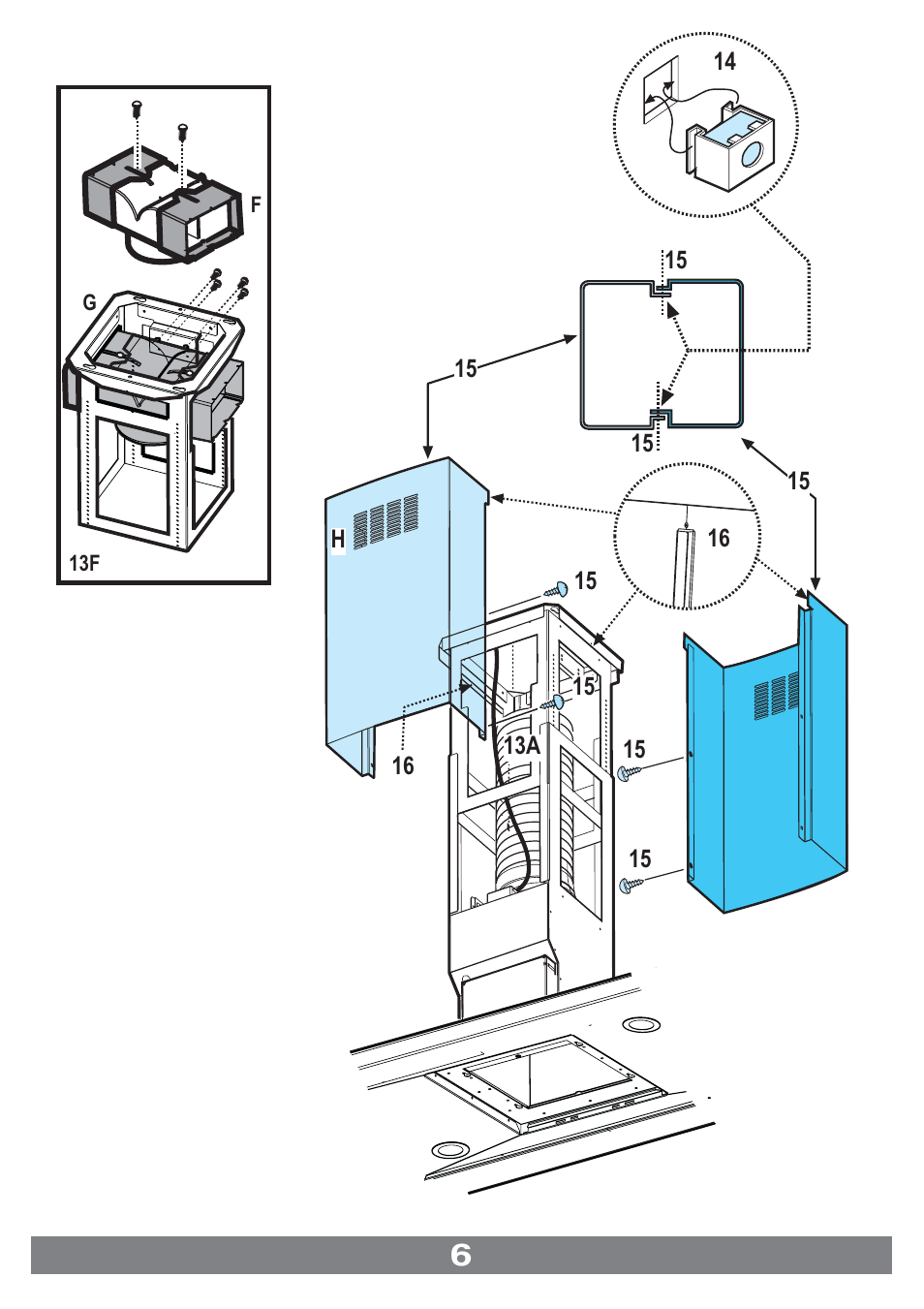 F

G

13F

14

15

15

15

15

H

16

15

15

16

13A

15

15

6