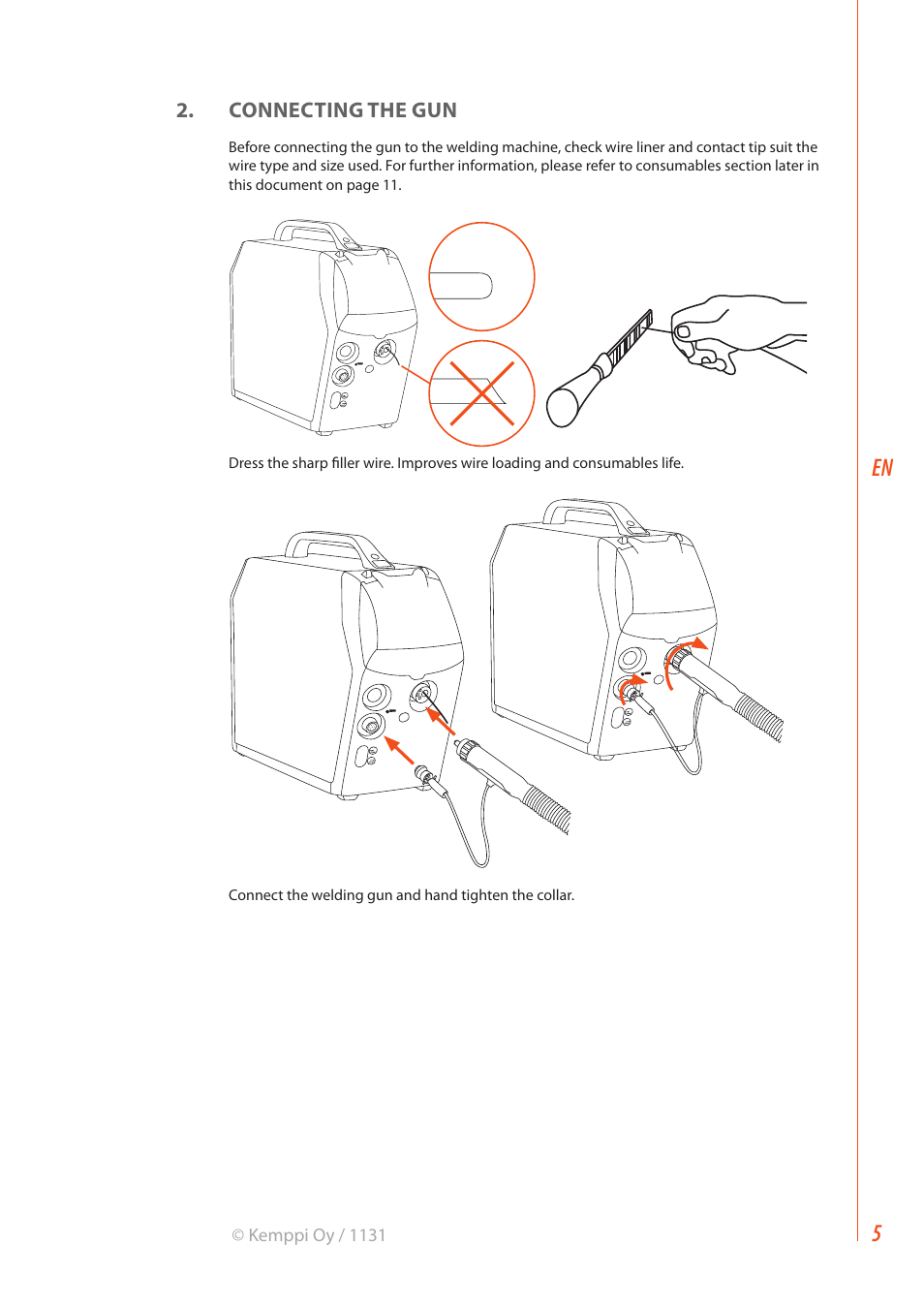 2. CONNECTING THE GUN

Before connecting the gun to the welding machine, check wire liner and contact tip suit the wire type and size used. For further information, please refer to consumables section later in this document on page 11.

Dress the sharp filler wire. Improves wire loading and consumables life.

EN

Connect the welding gun and hand tighten the collar.

© Kemppi Oy / 1131

5