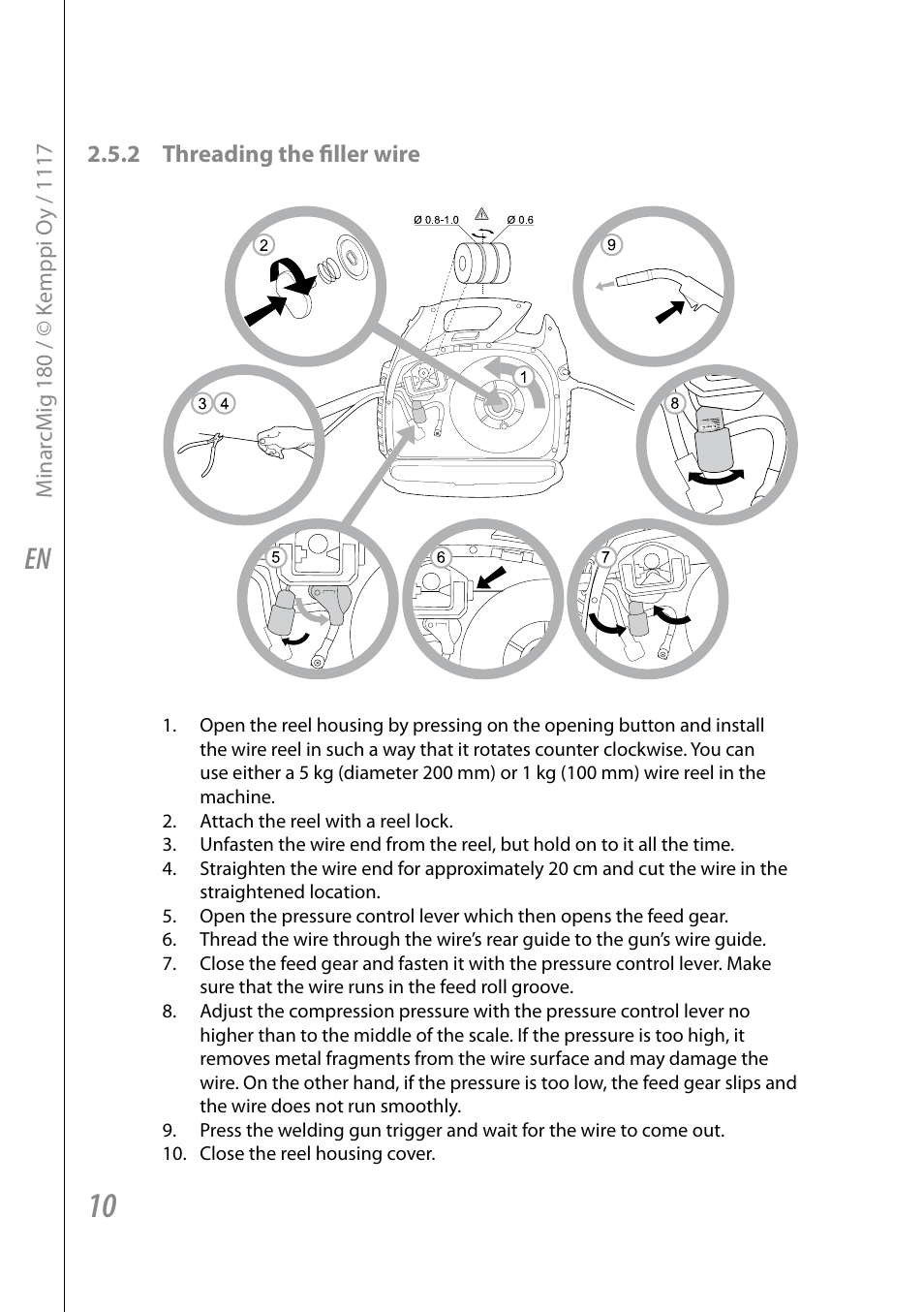 MinarcMig 180 / © Kemppi Oy / 1117

EN

2.5.2 Threading the filler wire

Ø 0.8-1.0

Ø 0.6

2

9

1

3 4

8

5

6

7

1. Open the reel housing by pressing on the opening button and install the wire reel in such a way that it rotates counter clockwise. You can use either a 5 kg (diameter 200 mm) or 1 kg (100 mm) wire reel in the machine.
2. Attach the reel with a reel lock.
3. Unfasten the wire end from the reel, but hold on to it all the time.
4. Straighten the wire end for approximately 20 cm and cut the wire in the straightened location.
5. Open the pressure control lever which then opens the feed gear.
6. Thread the wire through the wire's rear guide to the gun's wire guide.
7. Close the feed gear and fasten it with the pressure control lever. Make sure that the wire runs in the feed roll groove.
8. Adjust the compression pressure with the pressure control lever no higher than to the middle of the scale. If the pressure is too high, it removes metal fragments from the wire surface and may damage the wire. On the other hand, if the pressure is too low, the feed gear slips and the wire does not run smoothly.
9. Press the welding gun trigger and wait for the wire to come out.
10. Close the reel housing cover.

10