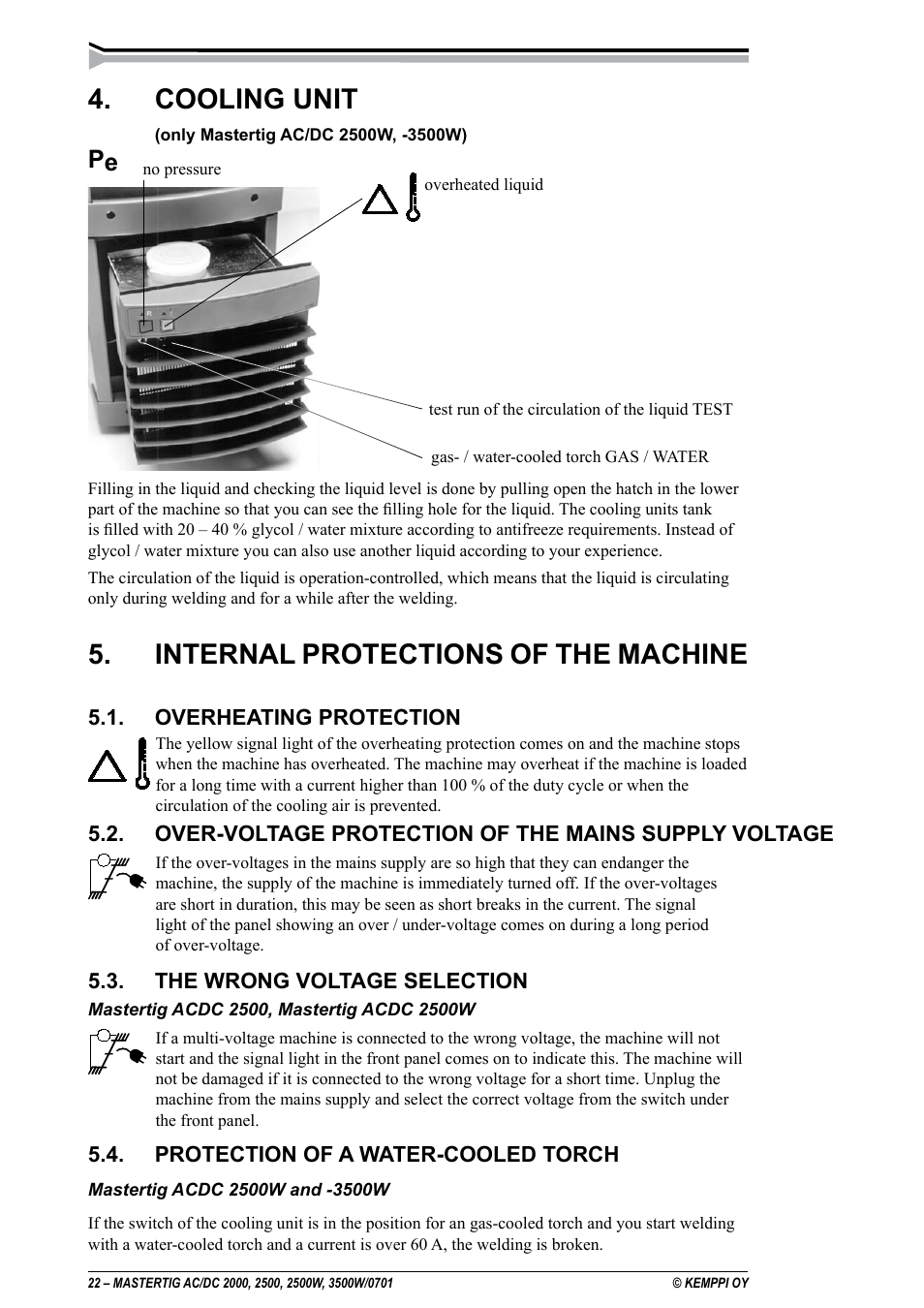 4. COOLING UNIT

(only Mastertig AC/DC 2500W, -3500W)

Pe no pressure

overheated liquid

test run of the circulation of the liquid TEST

gas- / water-cooled torch GAS / WATER

Filling in the liquid and checking the liquid level is done by pulling open the hatch in the lower part of the machine so that you can see the filling hole for the liquid. The cooling units tank is filled with 20 – 40 % glycol / water mixture according to antifreeze requirements. Instead of glycol / water mixture you can also use another liquid according to your experience.

The circulation of the liquid is operation-controlled, which means that the liquid is circulating only during welding and for a while after the welding.

5. INTERNAL PROTECTIONS OF THE MACHINE

5.1. OVERHEATING PROTECTION

The yellow signal light of the overheating protection comes on and the machine stops when the machine has overheated. The machine may overheat if the machine is loaded for a long time with a current higher than 100 % of the duty cycle or when the circulation of the cooling air is prevented.

5.2. OVER-VOLTAGE PROTECTION OF THE MAINS SUPPLY VOLTAGE

If the over-voltages in the mains supply are so high that they can endanger the machine, the supply of the machine is immediately turned off. If the over-voltages are short in duration, this may be seen as short breaks in the current. The signal light of the panel showing an over / under-voltage comes on during a long period of over-voltage.

5.3. THE WRONG VOLTAGE SELECTION

Mastertig ACDC 2500, Mastertig ACDC 2500W

If a multi-voltage machine is connected to the wrong voltage, the machine will not start and the signal light in the front panel comes on to indicate this. The machine will not be damaged if it is connected to the wrong voltage for a short time. Unplug the machine from the mains supply and select the correct voltage from the switch under the front panel.

5.4. PROTECTION OF A WATER-COOLED TORCH

Mastertig ACDC 2500W and -3500W

If the switch of the cooling unit is in the position for an gas-cooled torch and you start welding with a water-cooled torch and a current is over 60 A, the welding is broken.

22 – MASTERTIG AC/DC 2000, 2500, 2500W, 3500W/0701 © KEMPPI OY