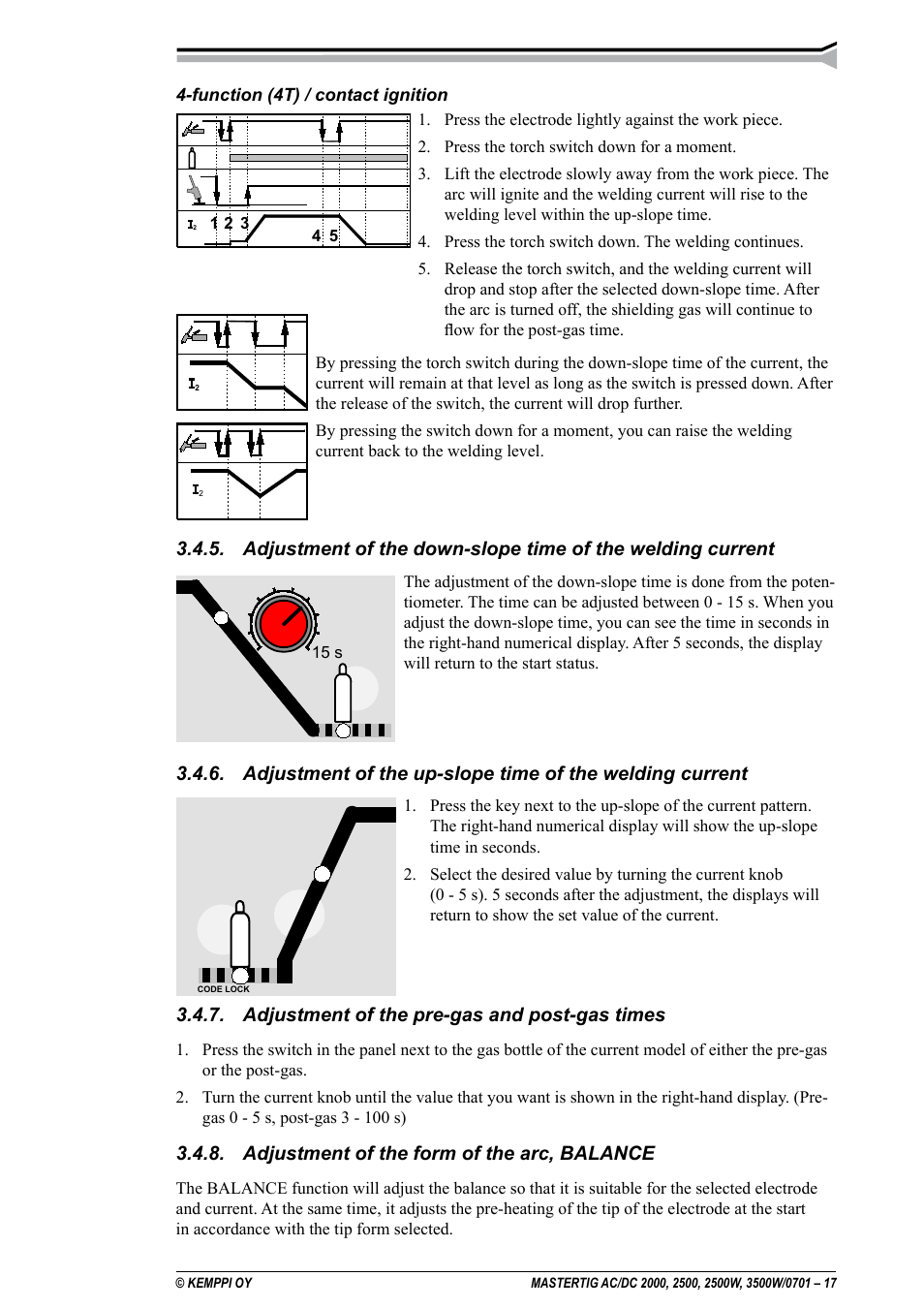 4-function (4T) / contact ignition

$I_2$ 1 2 3 4 5

1. Press the electrode lightly against the work piece.
2. Press the torch switch down for a moment.
3. Lift the electrode slowly away from the work piece. The arc will ignite and the welding current will rise to the welding level within the up-slope time.
4. Press the torch switch down. The welding continues.
5. Release the torch switch, and the welding current will drop and stop after the selected down-slope time. After the arc is turned off, the shielding gas will continue to flow for the post-gas time.

$I_2$

By pressing the torch switch during the down-slope time of the current, the current will remain at that level as long as the switch is pressed down. After the release of the switch, the current will drop further.

$I_2$

By pressing the switch down for a moment, you can raise the welding current back to the welding level.

3.4.5. Adjustment of the down-slope time of the welding current

15 s

The adjustment of the down-slope time is done from the potentiometer. The time can be adjusted between 0 - 15 s. When you adjust the down-slope time, you can see the time in seconds in the right-hand numerical display. After 5 seconds, the display will return to the start status.

3.4.6. Adjustment of the up-slope time of the welding current

CODE LOCK

1. Press the key next to the up-slope of the current pattern. The right-hand numerical display will show the up-slope time in seconds.
2. Select the desired value by turning the current knob (0 - 5 s). 5 seconds after the adjustment, the displays will return to show the set value of the current.

3.4.7. Adjustment of the pre-gas and post-gas times

1. Press the switch in the panel next to the gas bottle of the current model of either the pre-gas or the post-gas.
2. Turn the current knob until the value that you want is shown in the right-hand display. (Pre-gas 0 - 5 s, post-gas 3 - 100 s)

3.4.8. Adjustment of the form of the arc, BALANCE

The BALANCE function will adjust the balance so that it is suitable for the selected electrode and current. At the same time, it adjusts the pre-heating of the tip of the electrode at the start in accordance with the tip form selected.

© KEMPPI OY

MASTERTIG AC/DC 2000, 2500, 2500W, 3500W/0701 – 17