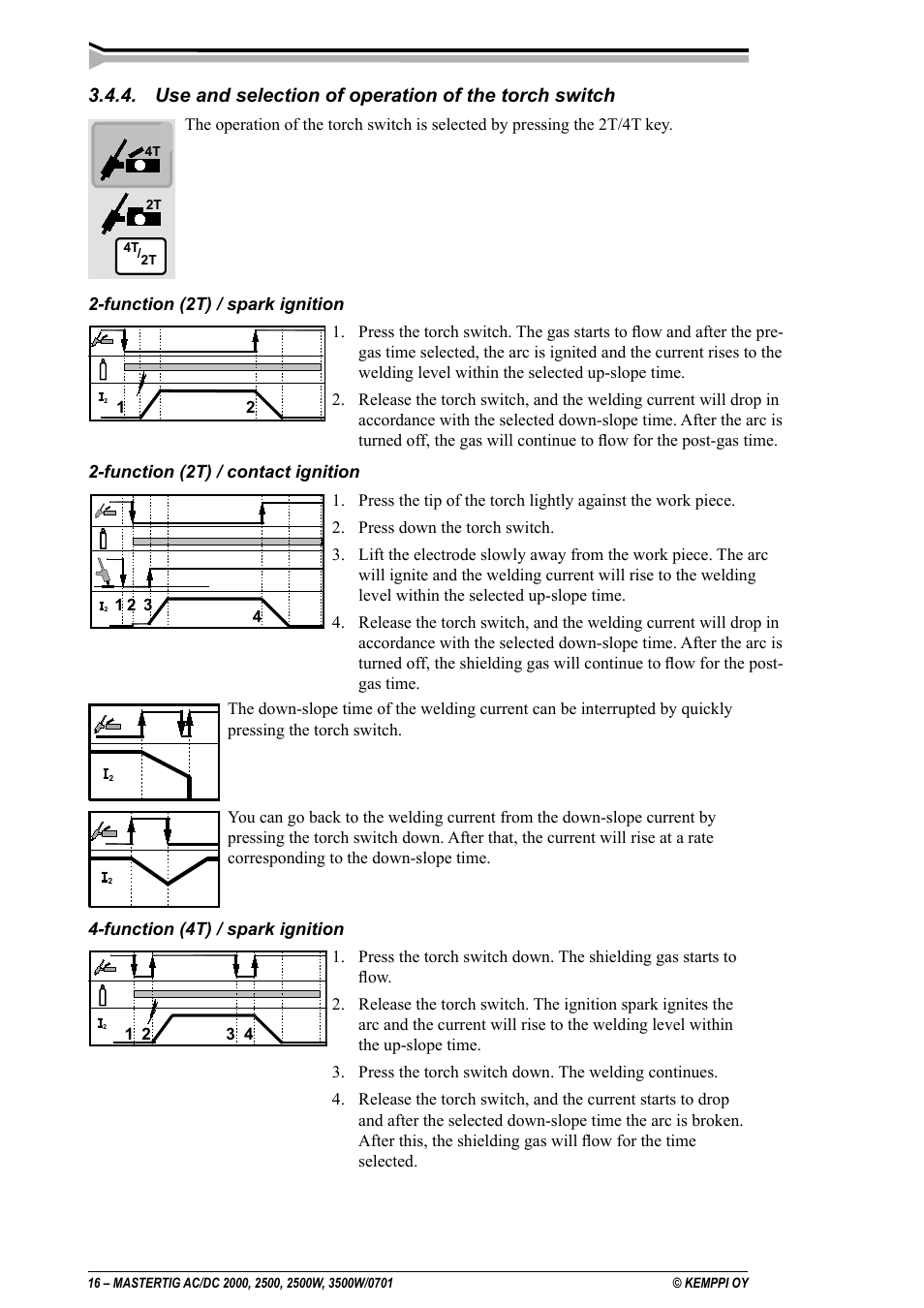 3.4.4. Use and selection of operation of the torch switch

4T

2T

4T/2T

The operation of the torch switch is selected by pressing the 2T/4T key.

2-function (2T) / spark ignition

$I_2$ 1 2

1. Press the torch switch. The gas starts to flow and after the pre-gas time selected, the arc is ignited and the current rises to the welding level within the selected up-slope time.

2. Release the torch switch, and the welding current will drop in accordance with the selected down-slope time. After the arc is turned off, the gas will continue to flow for the post-gas time.

2-function (2T) / contact ignition

$I_2$ 1 2 3 4

1. Press the tip of the torch lightly against the work piece.

2. Press down the torch switch.

3. Lift the electrode slowly away from the work piece. The arc will ignite and the welding current will rise to the welding level within the selected up-slope time.

4. Release the torch switch, and the welding current will drop in accordance with the selected down-slope time. After the arc is turned off, the shielding gas will continue to flow for the post-gas time.

$I_2$

The down-slope time of the welding current can be interrupted by quickly pressing the torch switch.

$I_2$

You can go back to the welding current from the down-slope current by pressing the torch switch down. After that, the current will rise at a rate corresponding to the down-slope time.

4-function (4T) / spark ignition

$I_2$ 1 2 3 4

1. Press the torch switch down. The shielding gas starts to flow.

2. Release the torch switch. The ignition spark ignites the arc and the current will rise to the welding level within the up-slope time.

3. Press the torch switch down. The welding continues.

4. Release the torch switch, and the current starts to drop and after the selected down-slope time the arc is broken. After this, the shielding gas will flow for the time selected.

16 – MASTERTIG AC/DC 2000, 2500, 2500W, 3500W/0701 © KEMPPI OY